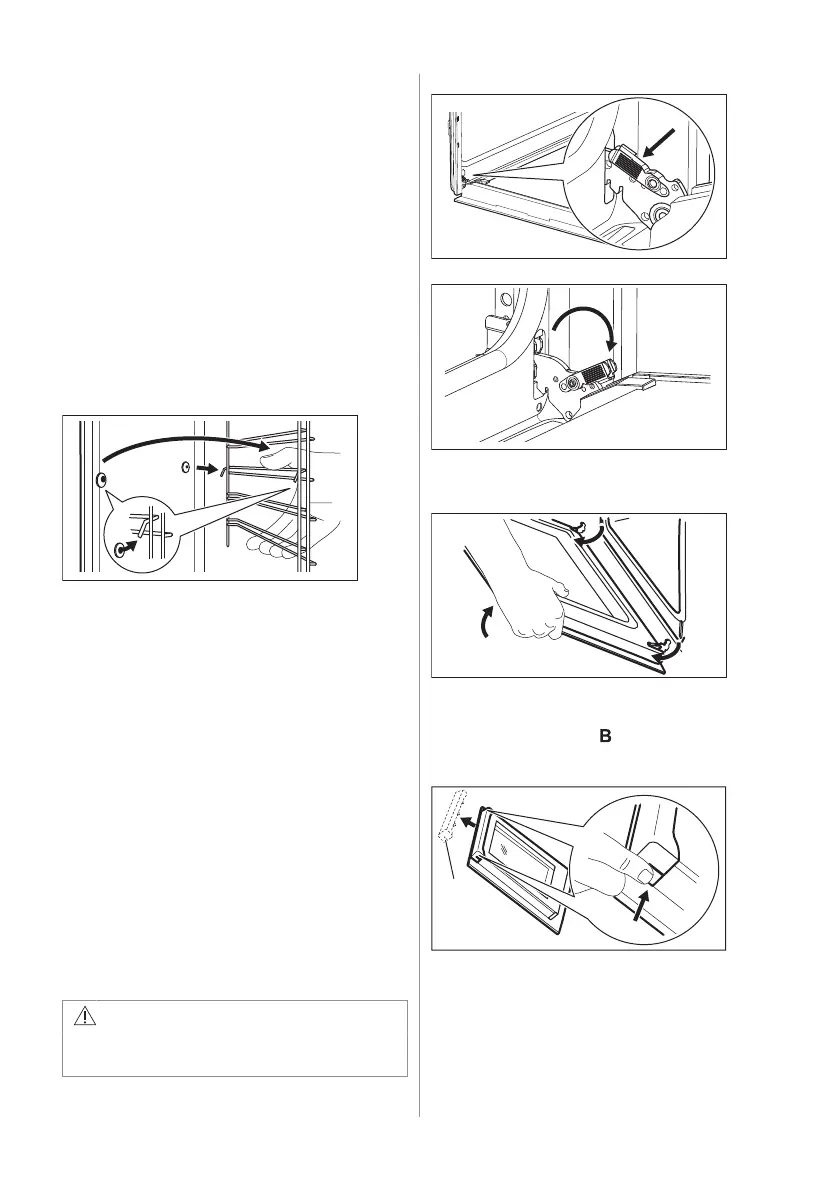 B