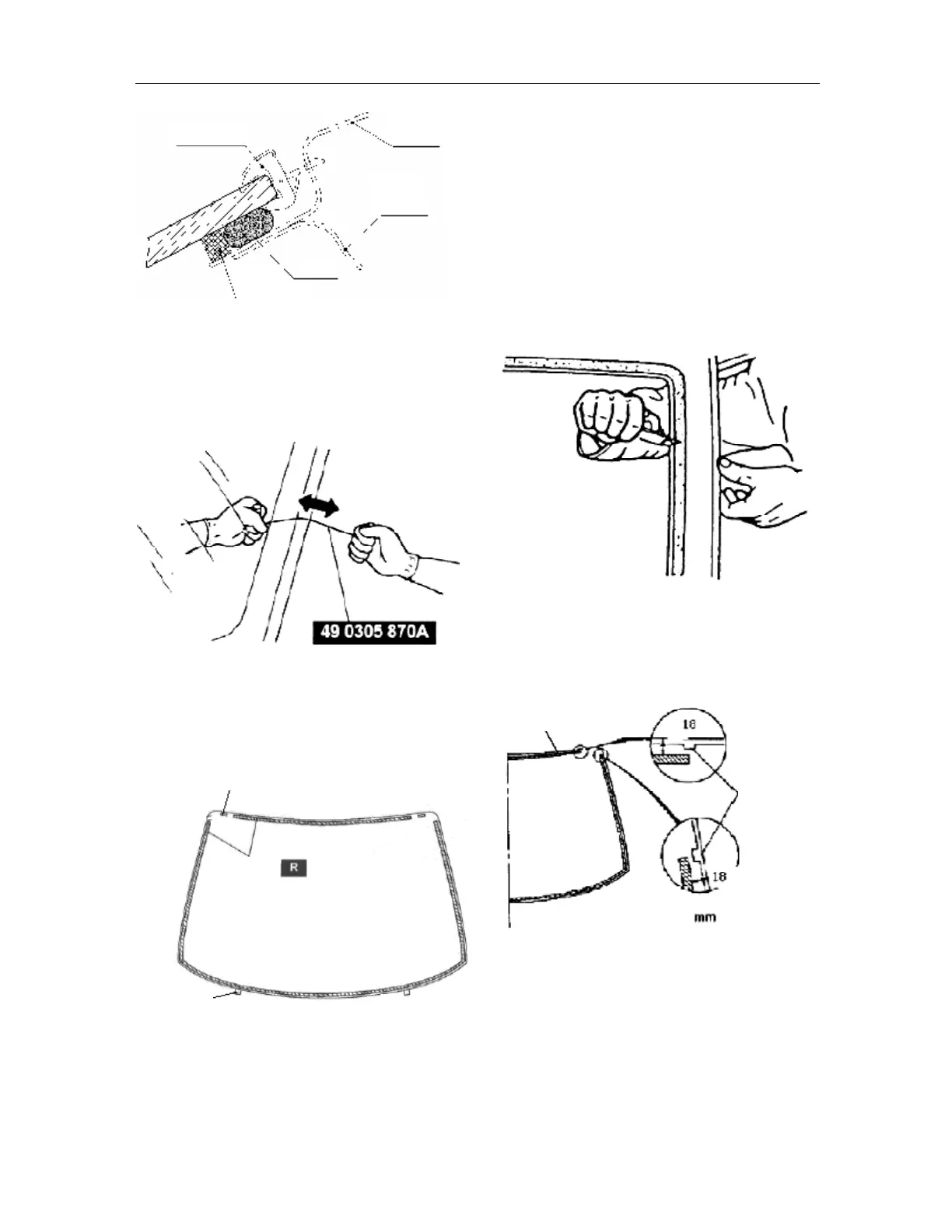 49 0305 870A

R

18

18

mm