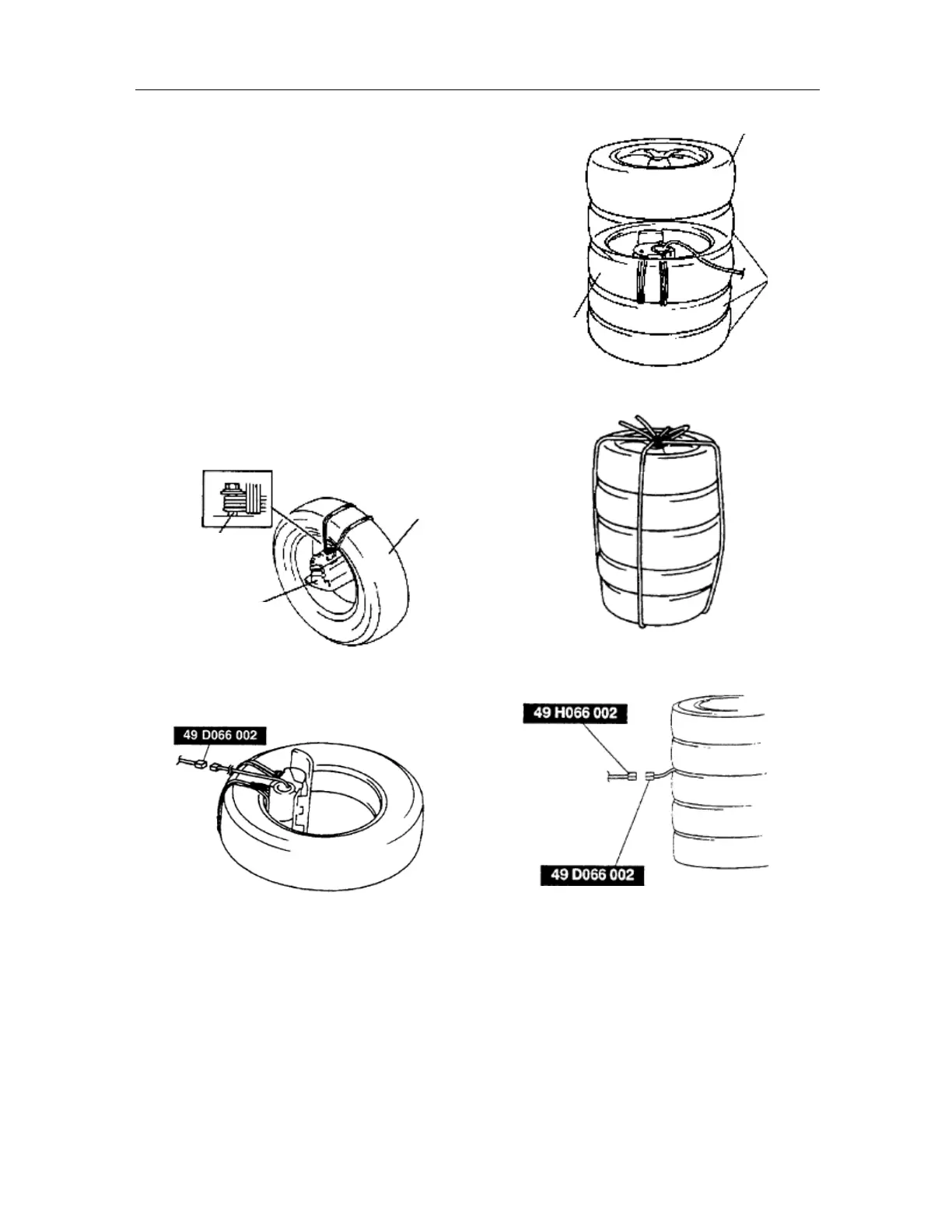 49 D066 002

49 H066 002

49 D066 002