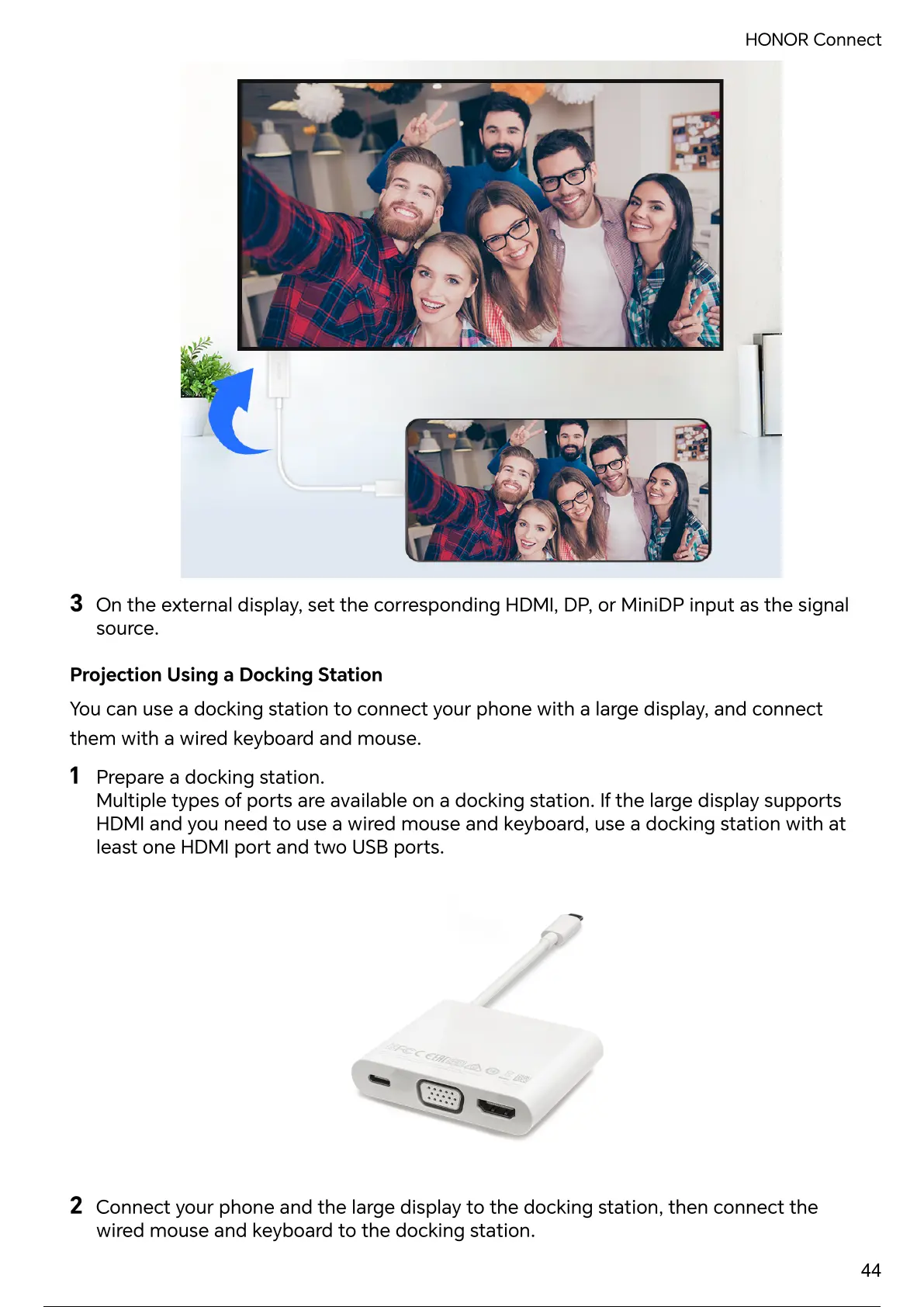 HONOR Connect

3 On the external display, set the corresponding HDMI, DP, or MiniDP input as the signal source.

Projection Using a Docking Station

You can use a docking station to connect your phone with a large display, and connect them with a wired keyboard and mouse.

1 Prepare a docking station.
Multiple types of ports are available on a docking station. If the large display supports HDMI and you need to use a wired mouse and keyboard, use a docking station with at least one HDMI port and two USB ports.

2 Connect your phone and the large display to the docking station, then connect the wired mouse and keyboard to the docking station.

44