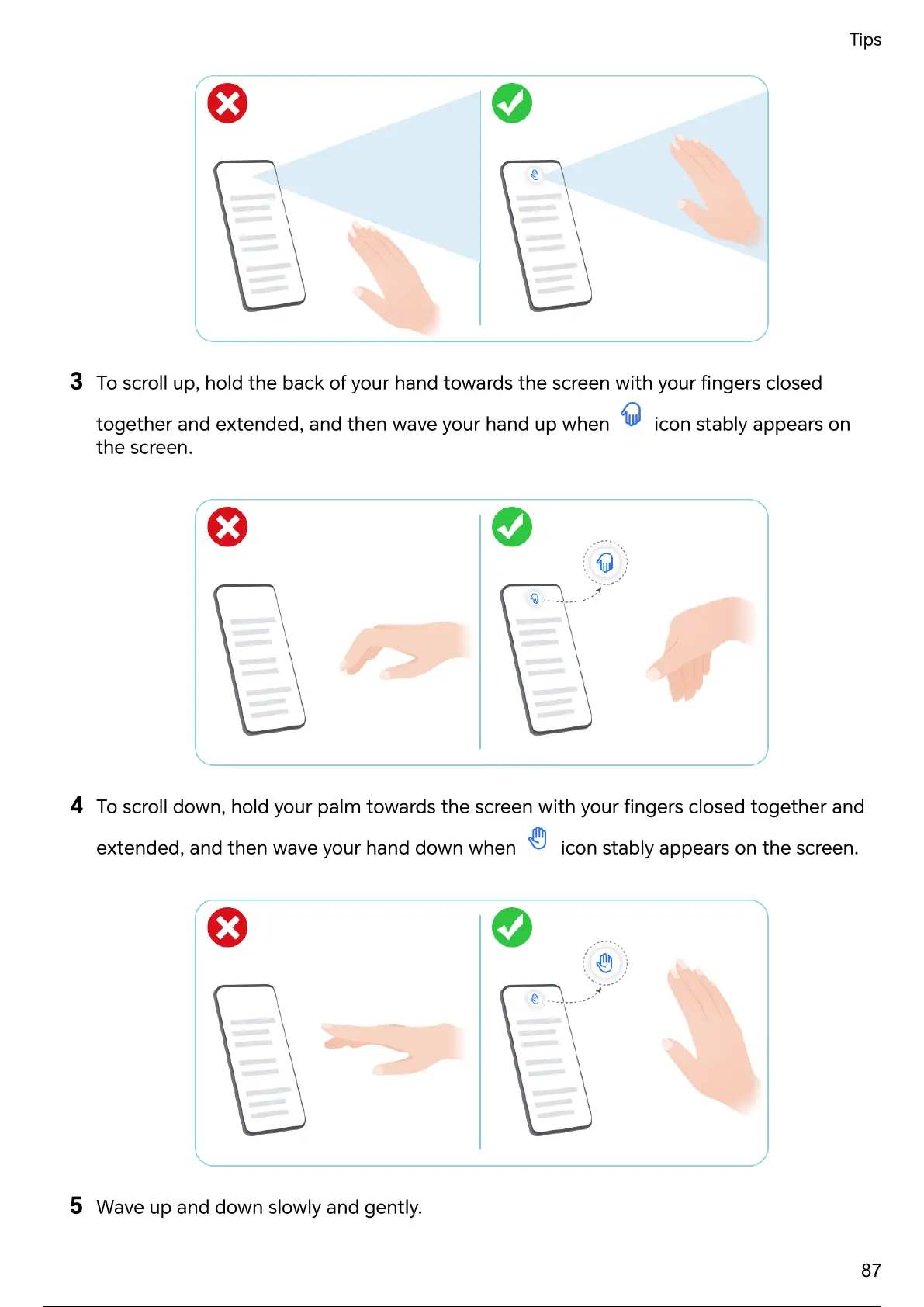 Tips

3 To scroll up, hold the back of your hand towards the screen with your fingers closed together and extended, and then wave your hand up when icon stably appears on the screen.

4 To scroll down, hold your palm towards the screen with your fingers closed together and extended, and then wave your hand down when icon stably appears on the screen.

5 Wave up and down slowly and gently.

87