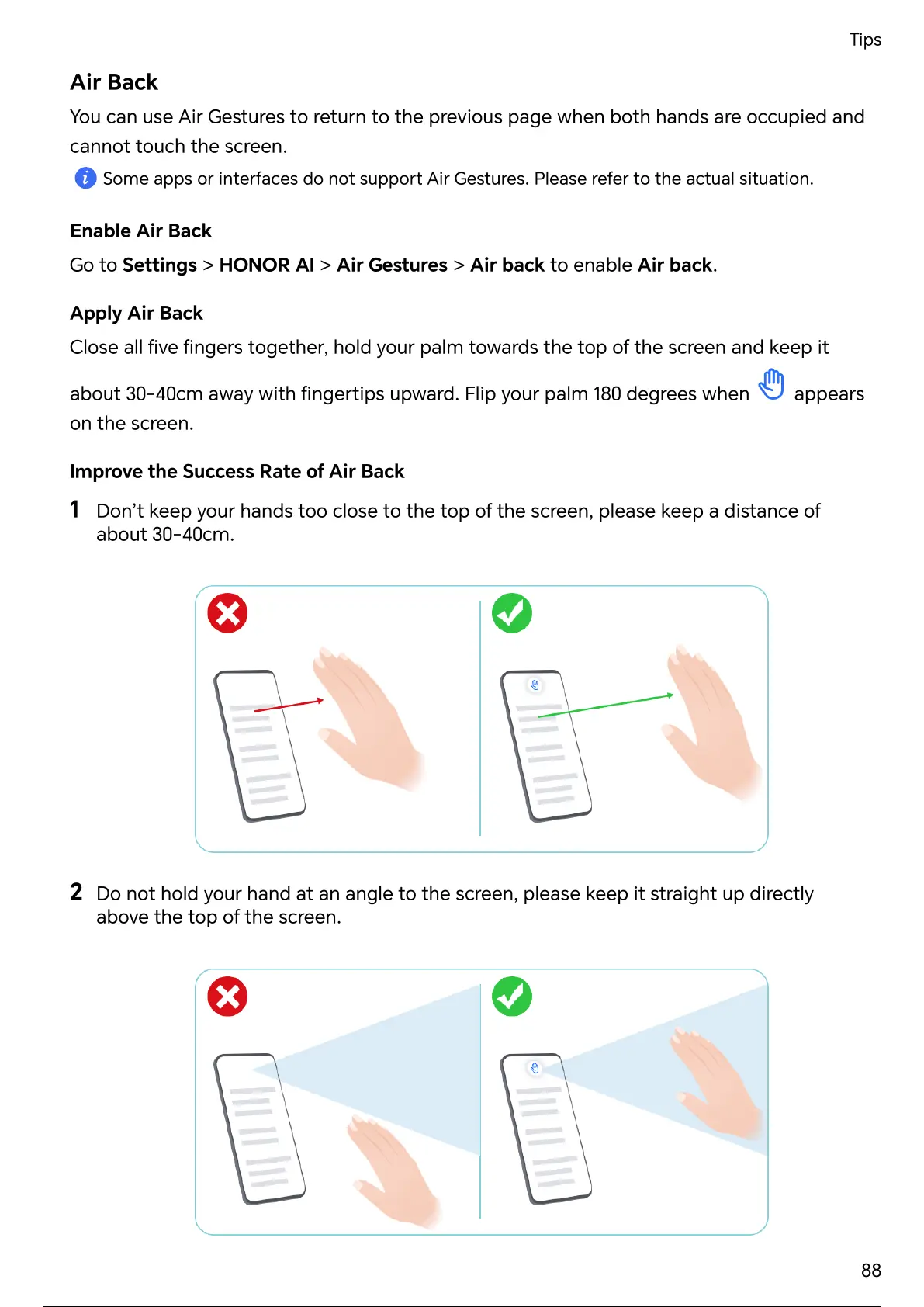 Tips

Air Back

You can use Air Gestures to return to the previous page when both hands are occupied and cannot touch the screen.

Some apps or interfaces do not support Air Gestures. Please refer to the actual situation.

Enable Air Back

Go to Settings > HONOR AI > Air Gestures > Air back to enable Air back.

Apply Air Back

Close all five fingers together, hold your palm towards the top of the screen and keep it about 30-40cm away with fingertips upward. Flip your palm 180 degrees when appears on the screen.

Improve the Success Rate of Air Back

1 Don't keep your hands too close to the top of the screen, please keep a distance of about 30-40cm.

2 Do not hold your hand at an angle to the screen, please keep it straight up directly above the top of the screen.

88