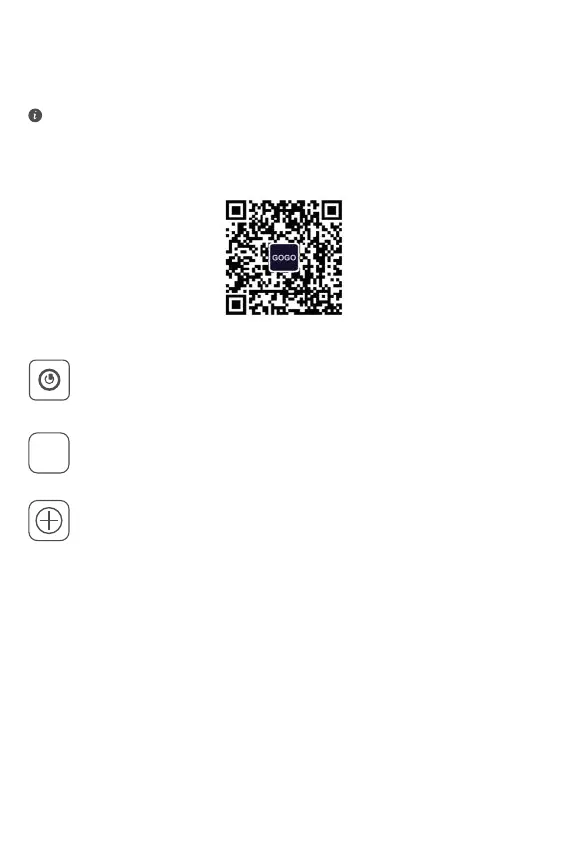 GOGO