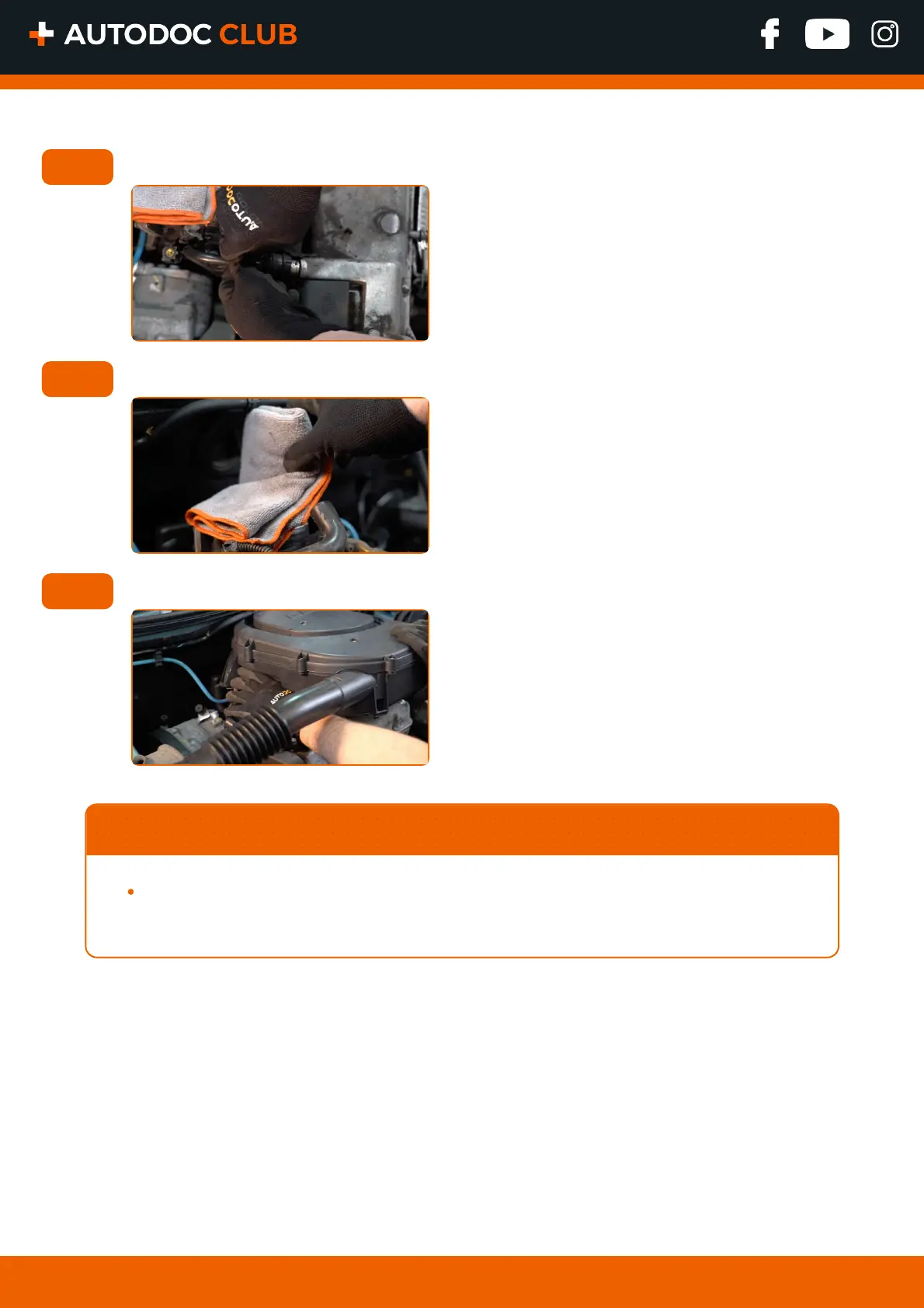 AUTODOC CLUB

AUTODOC

AUTODOC