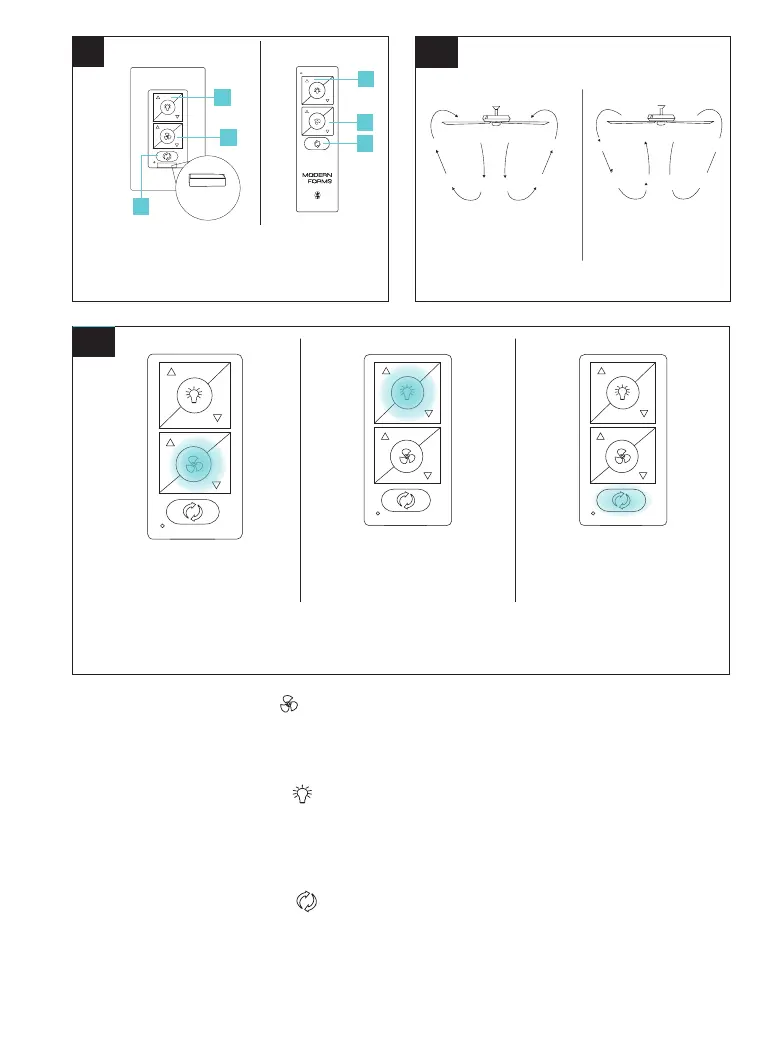 MODERN FORMS