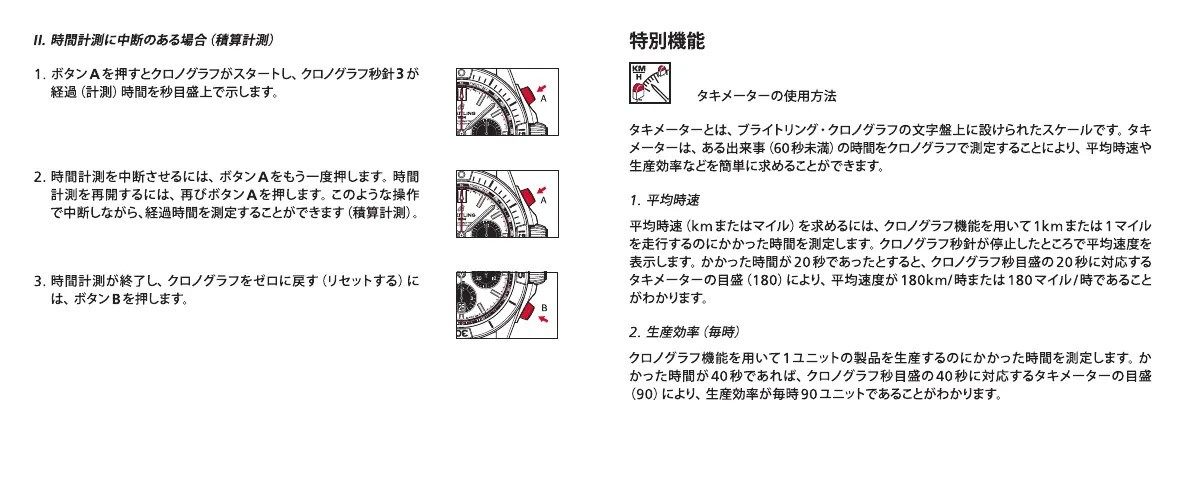 II. 時間計測に中断のある場合（積算計測）

1. ボタンAを押すとクロノグラフがスタートし、クロノグラフ秒針3が経過（計測）時間を秒目盛上で示します。

A

2. 時間計測を中断させるには、ボタンAをもう一度押します。時間計測を再開するには、再びボタンAを押します。このような操作で中断しながら、経過時間を測定することができます（積算計測）。

A

3. 時間計測が終了し、クロノグラフをゼロに戻す（リセットする）には、ボタンBを押します。

B

特別機能

KM H

タキメーターの使用方法

タキメーターとは、ブライトリング・クロノグラフの文字盤上に設けられたスケールです。タキメーターは、ある出来事（60秒未満）の時間をクロノグラフで測定することにより、平均時速や生産効率などを簡単に求めることができます。

1. 平均時速

平均時速（kmまたはマイル）を求めるには、クロノグラフ機能を用いて1kmまたは1マイルを走行するのにかかった時間を測定します。クロノグラフ秒針が停止したところで平均速度を表示します。かかった時間が20秒であったとすると、クロノグラフ秒目盛の20秒に対応するタキメーターの目盛（180）により、平均速度が180km/時または180マイル/時であることがわかります。

2. 生産効率（毎時）

クロノグラフ機能を用いて1ユニットの製品を生産するのにかかった時間を測定します。かかった時間が40秒であれば、クロノグラフ秒目盛の40秒に対応するタキメーターの目盛（90）により、生産効率が毎時90ユニットであることがわかります。