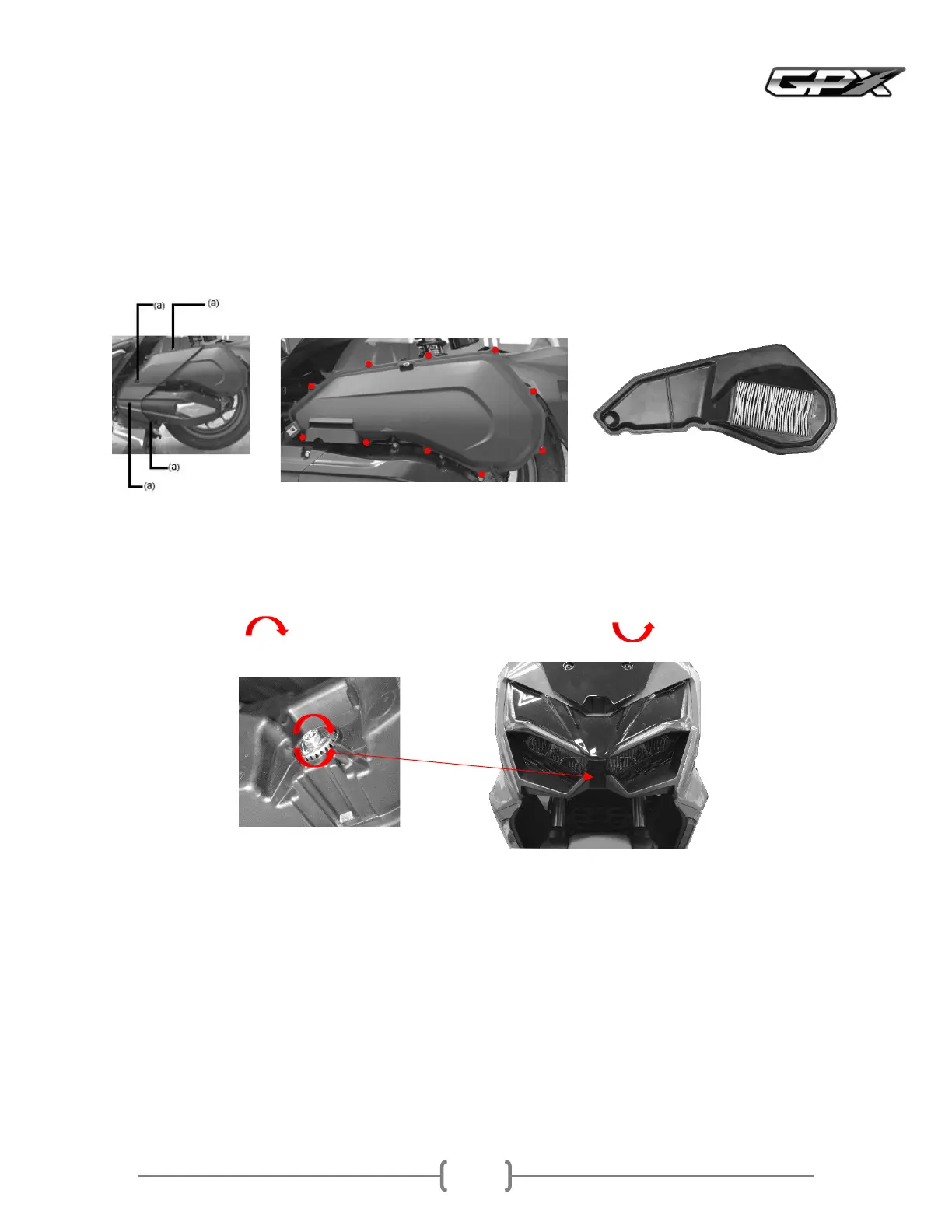 GPX

(a)
(a)
(a)
(a)