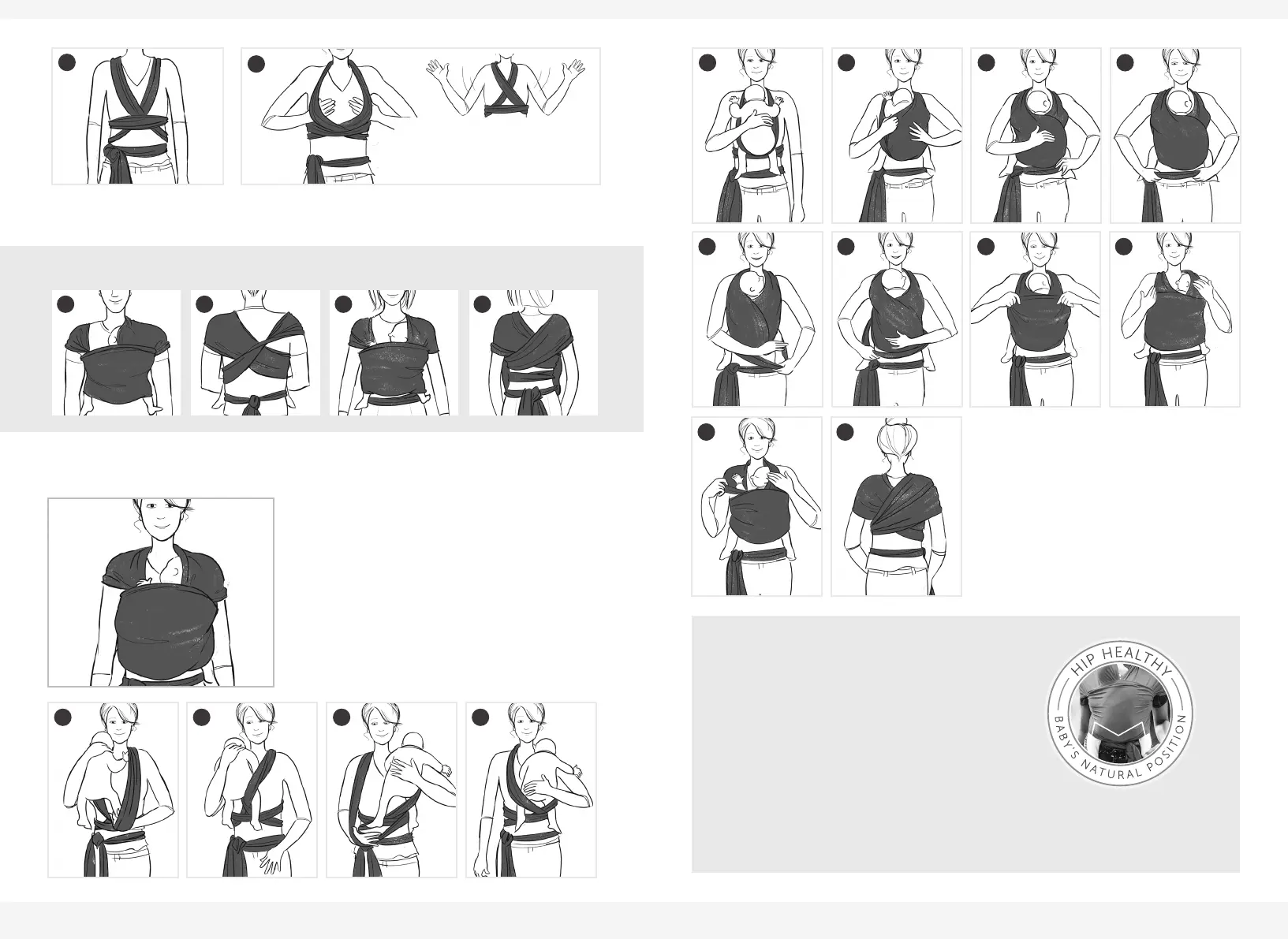 HIP HEALTHY
BABY'S NATURAL POSITION