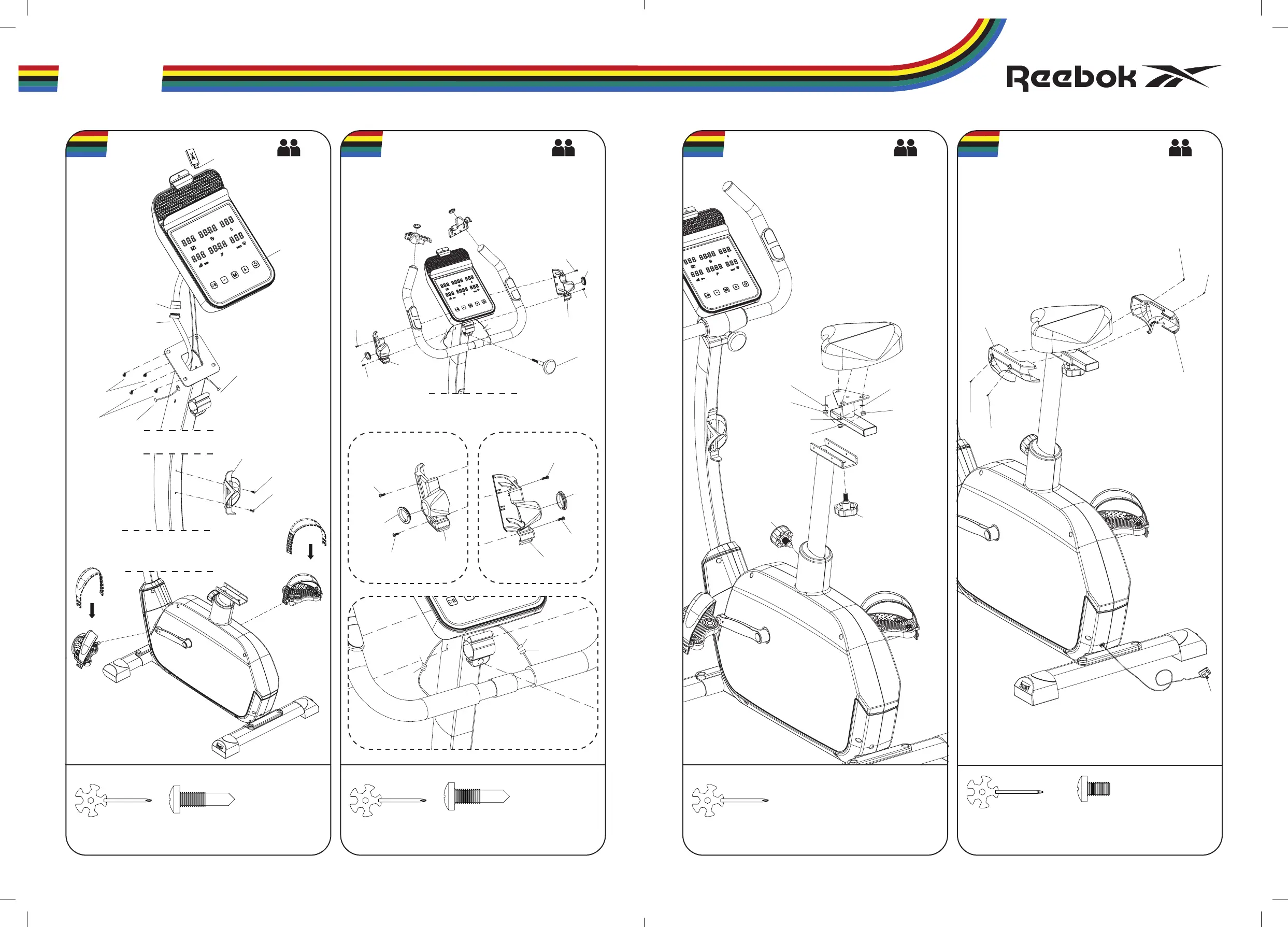 Reebok