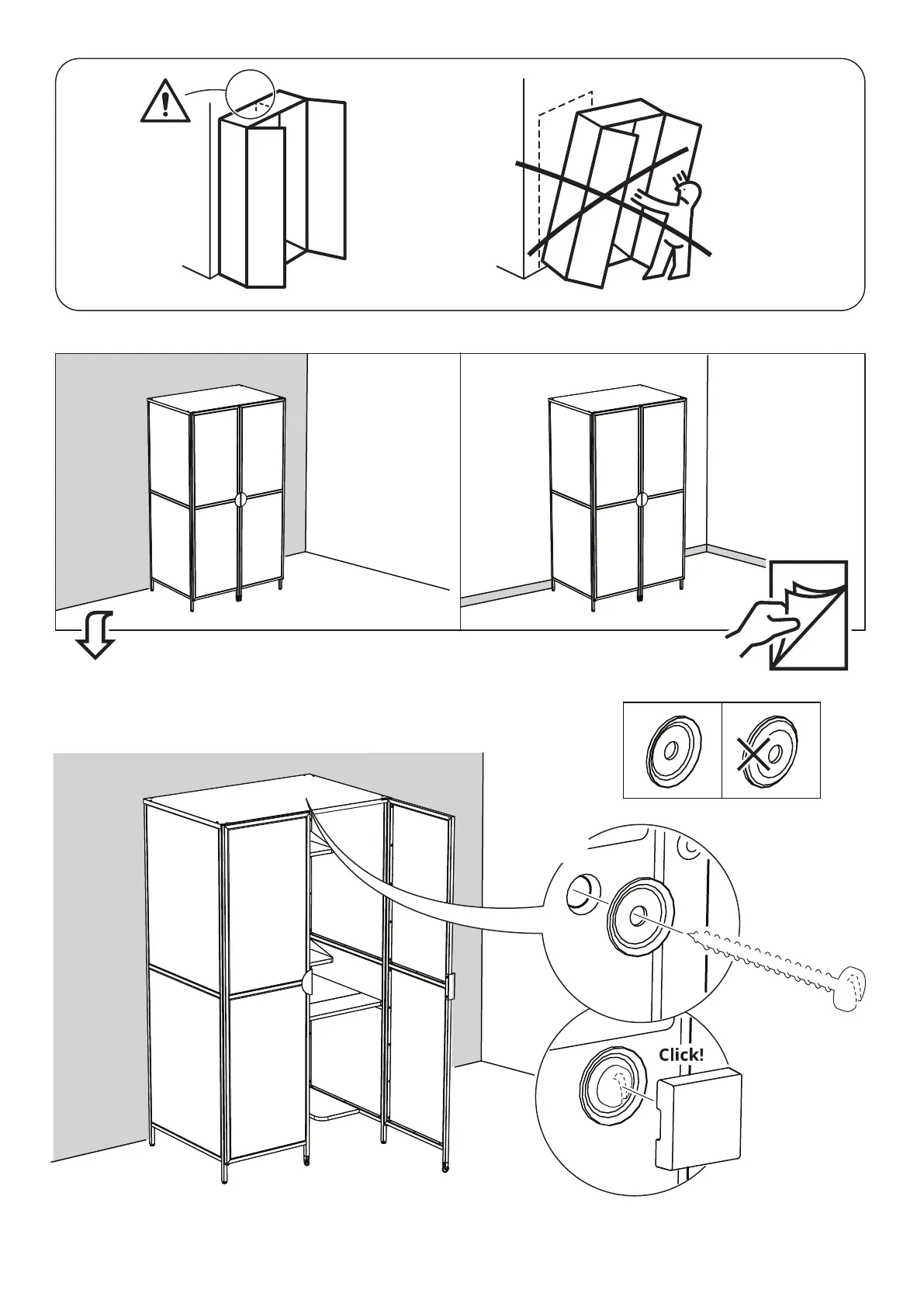 Click!