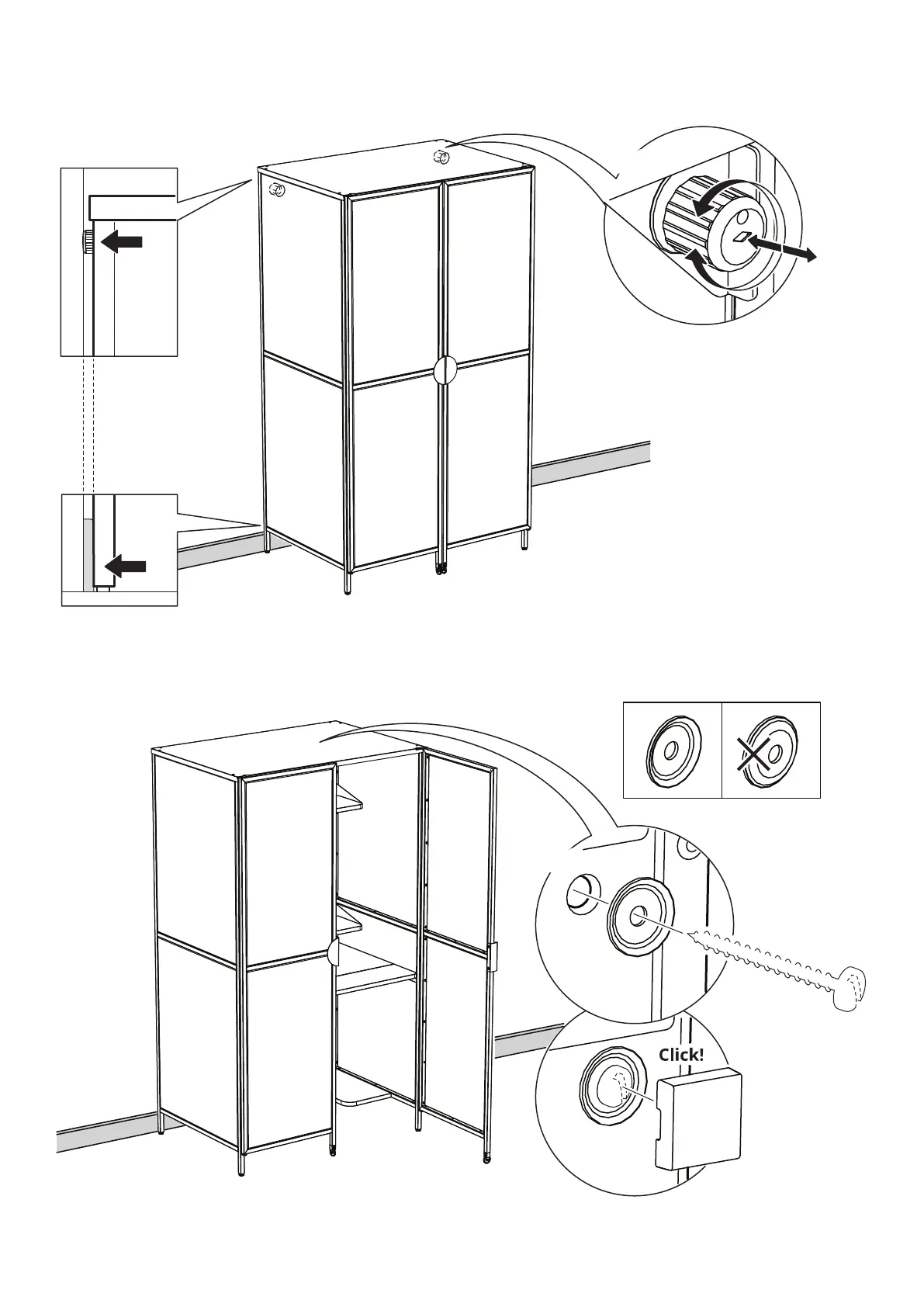 Click!