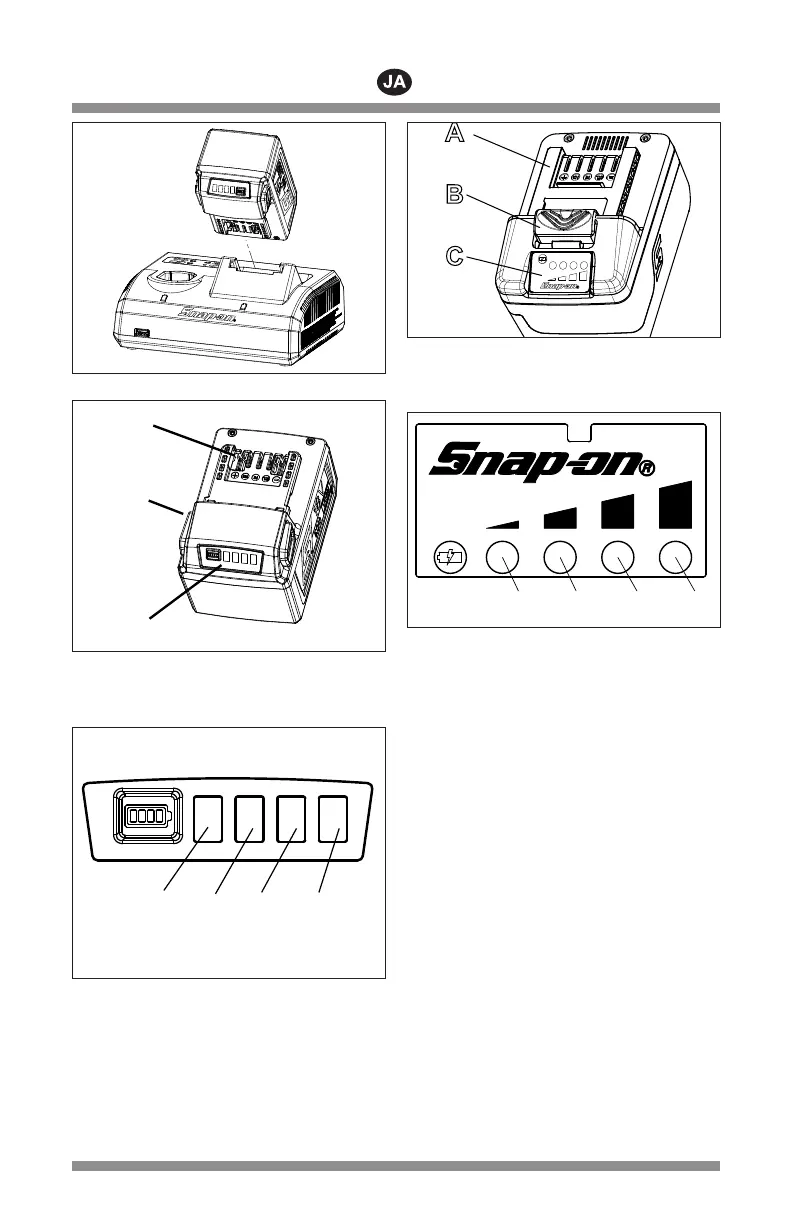 JA

Snap-on

A

B

C

Snap-on

Snap-on®