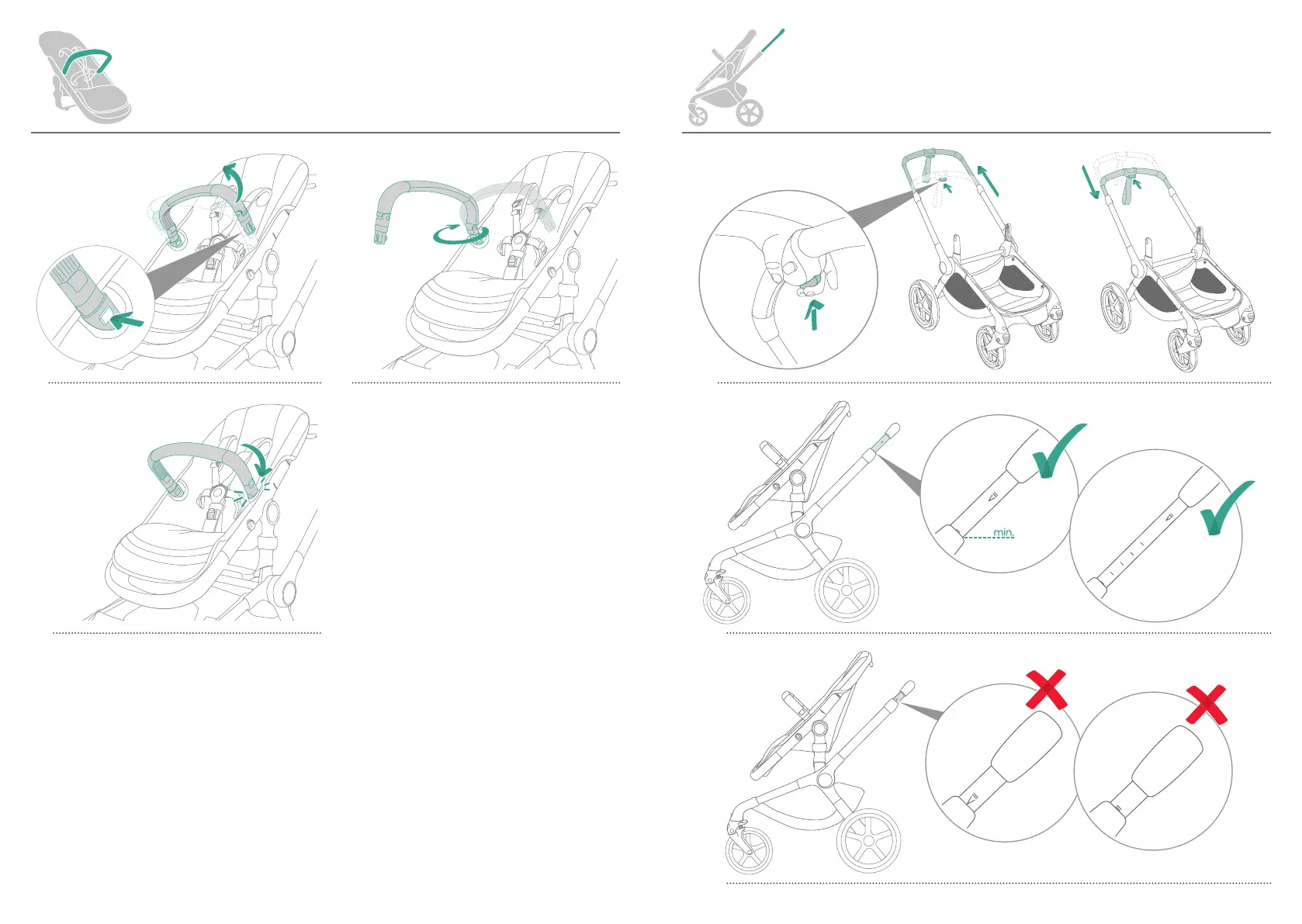 min.