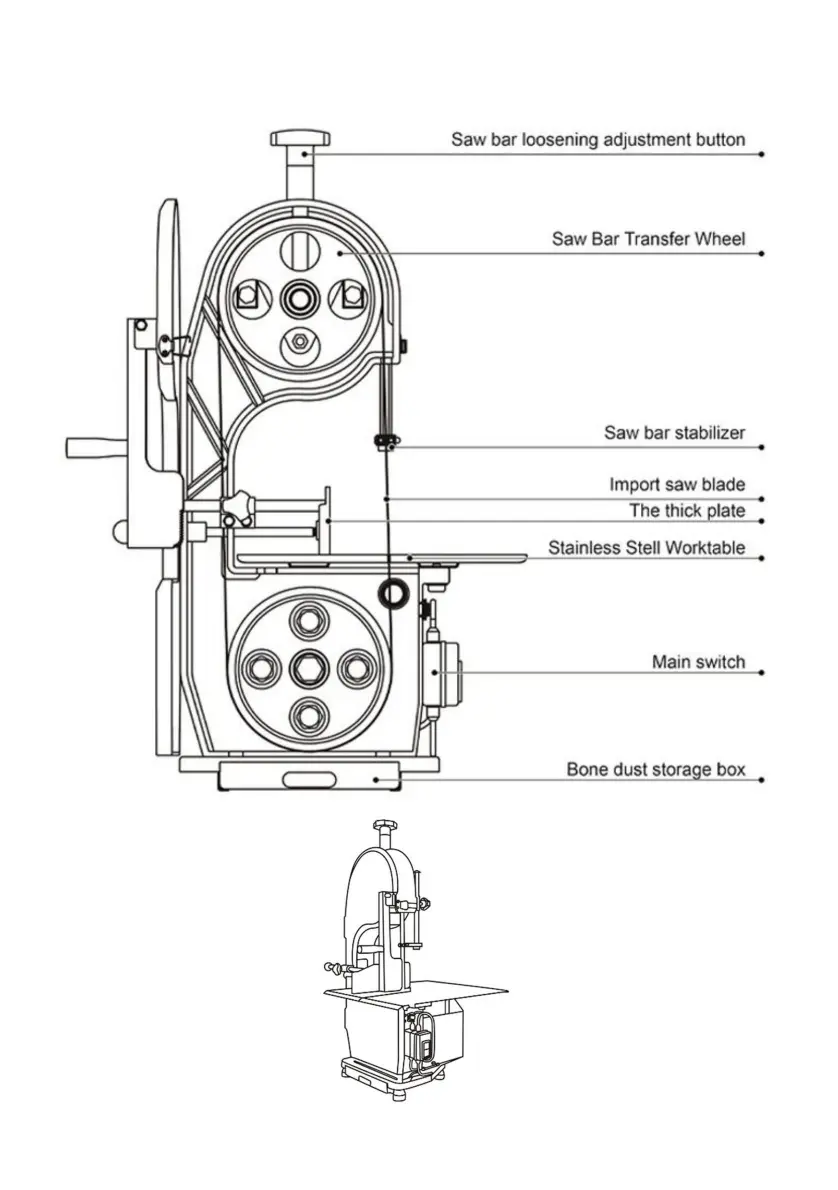 Saw bar loosening adjustment button

Saw Bar Transfer Wheel

Saw bar stabilizer

Import saw blade

The thick plate

Stainless Stell Worktable

Main switch

Bone dust storage box