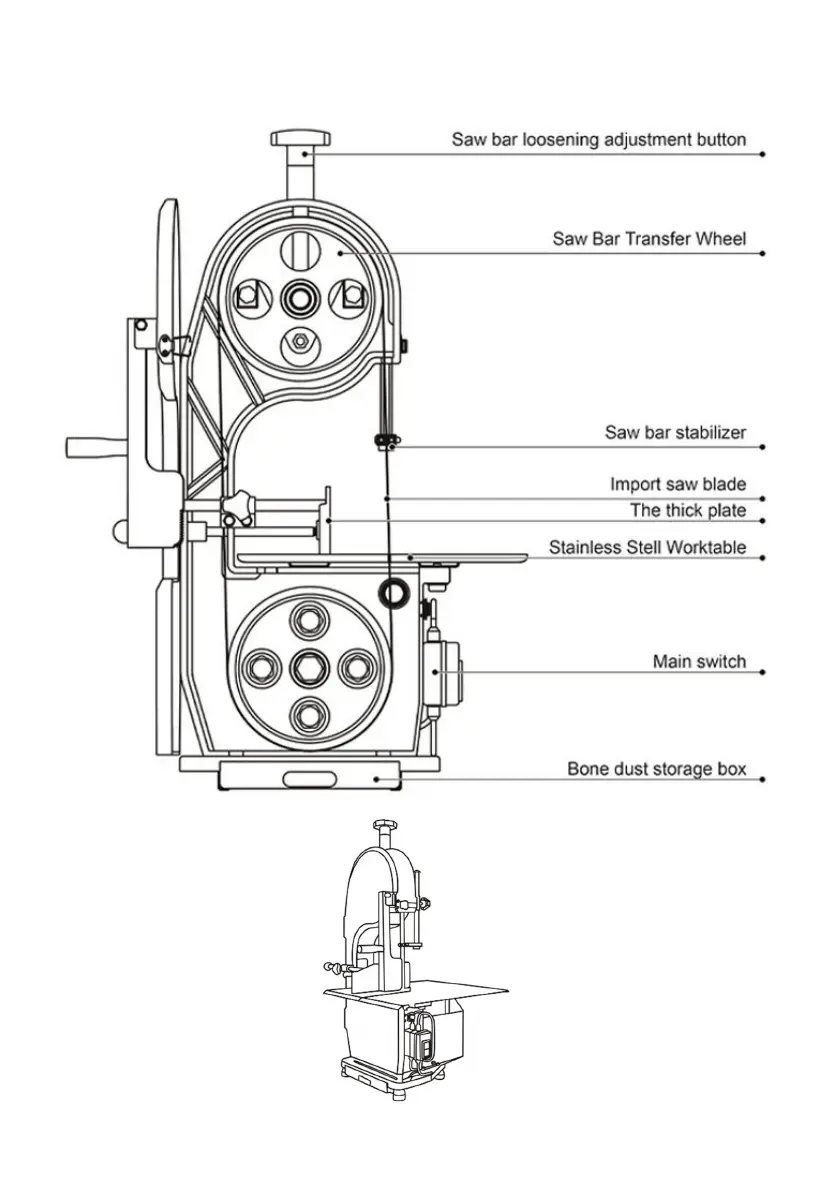 Saw bar loosening adjustment button
Saw Bar Transfer Wheel
Saw bar stabilizer
Import saw blade
The thick plate
Stainless Stell Worktable
Main switch
Bone dust storage box