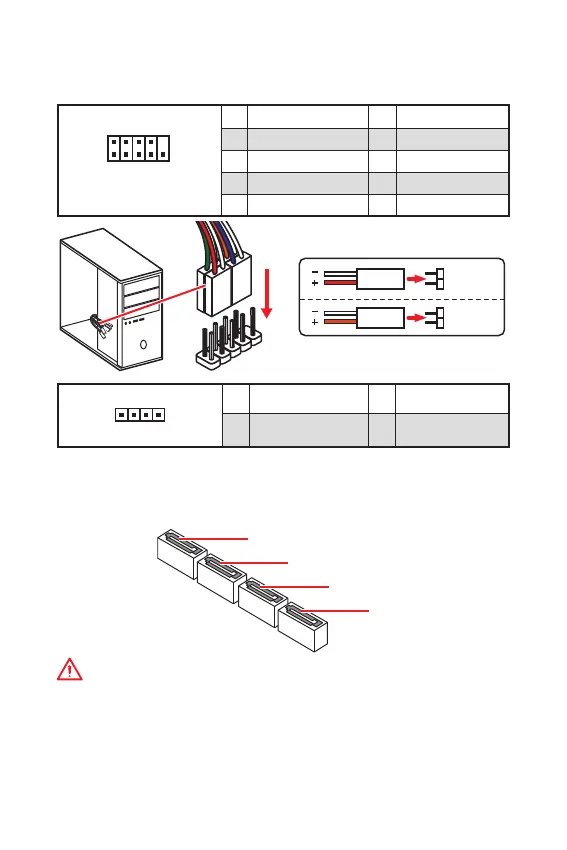 −
+
−
+