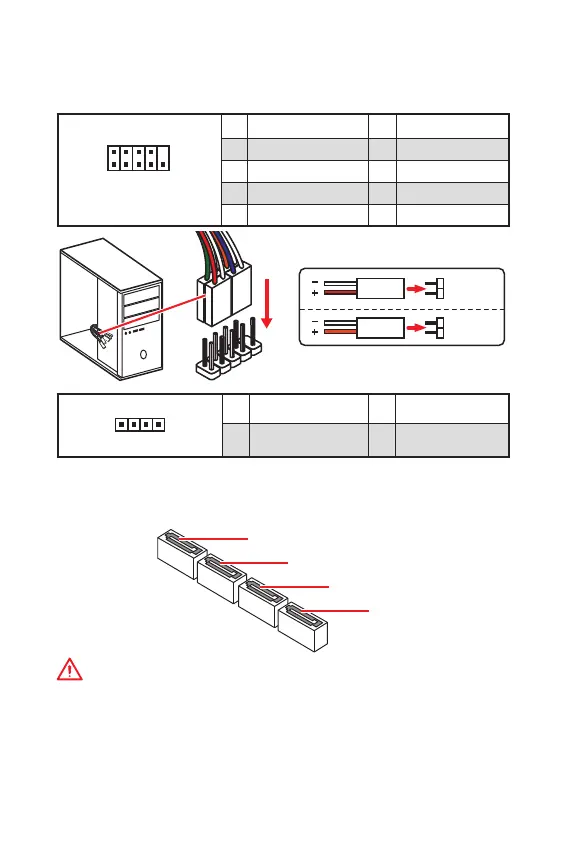 -
+
-
+