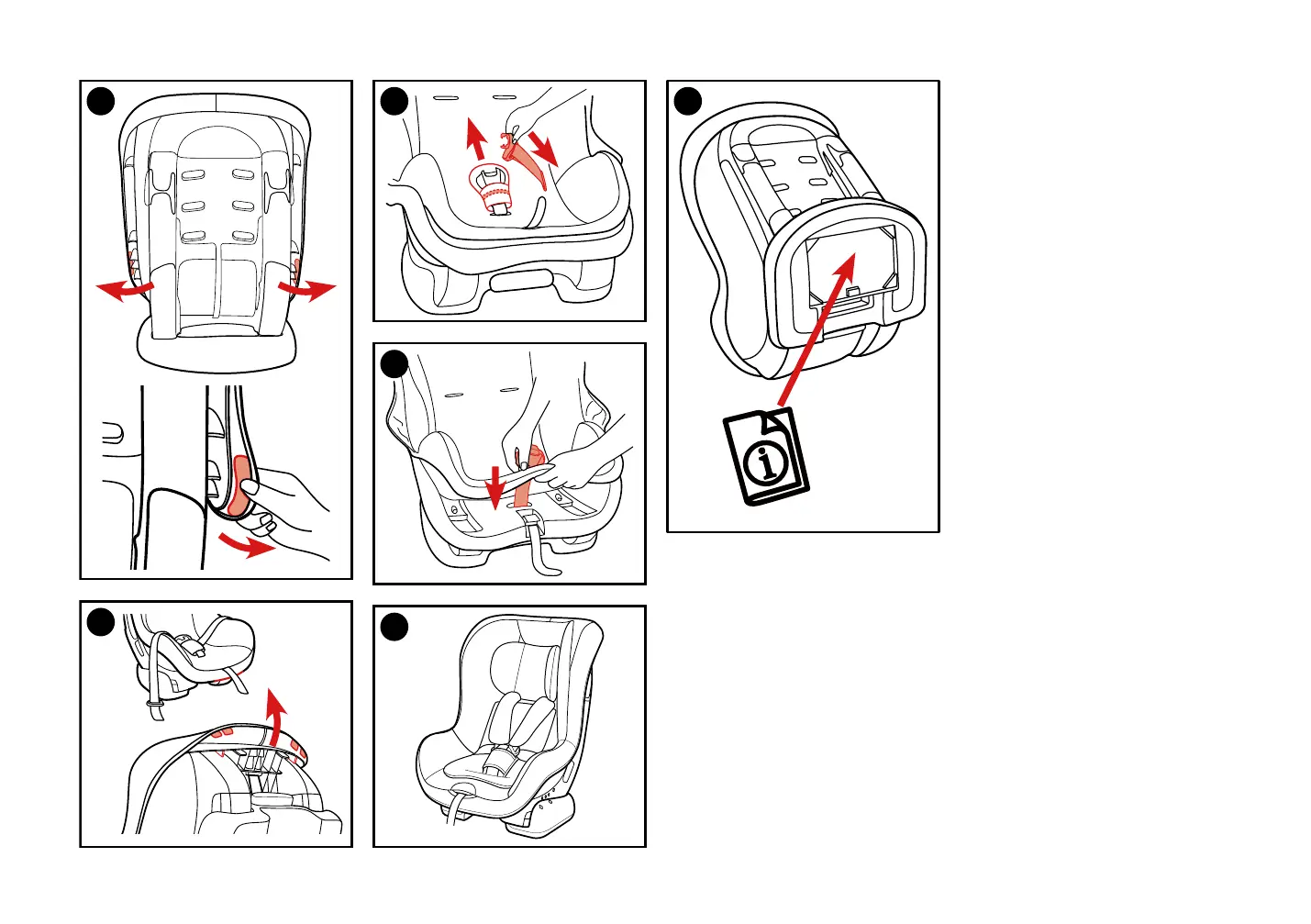 i