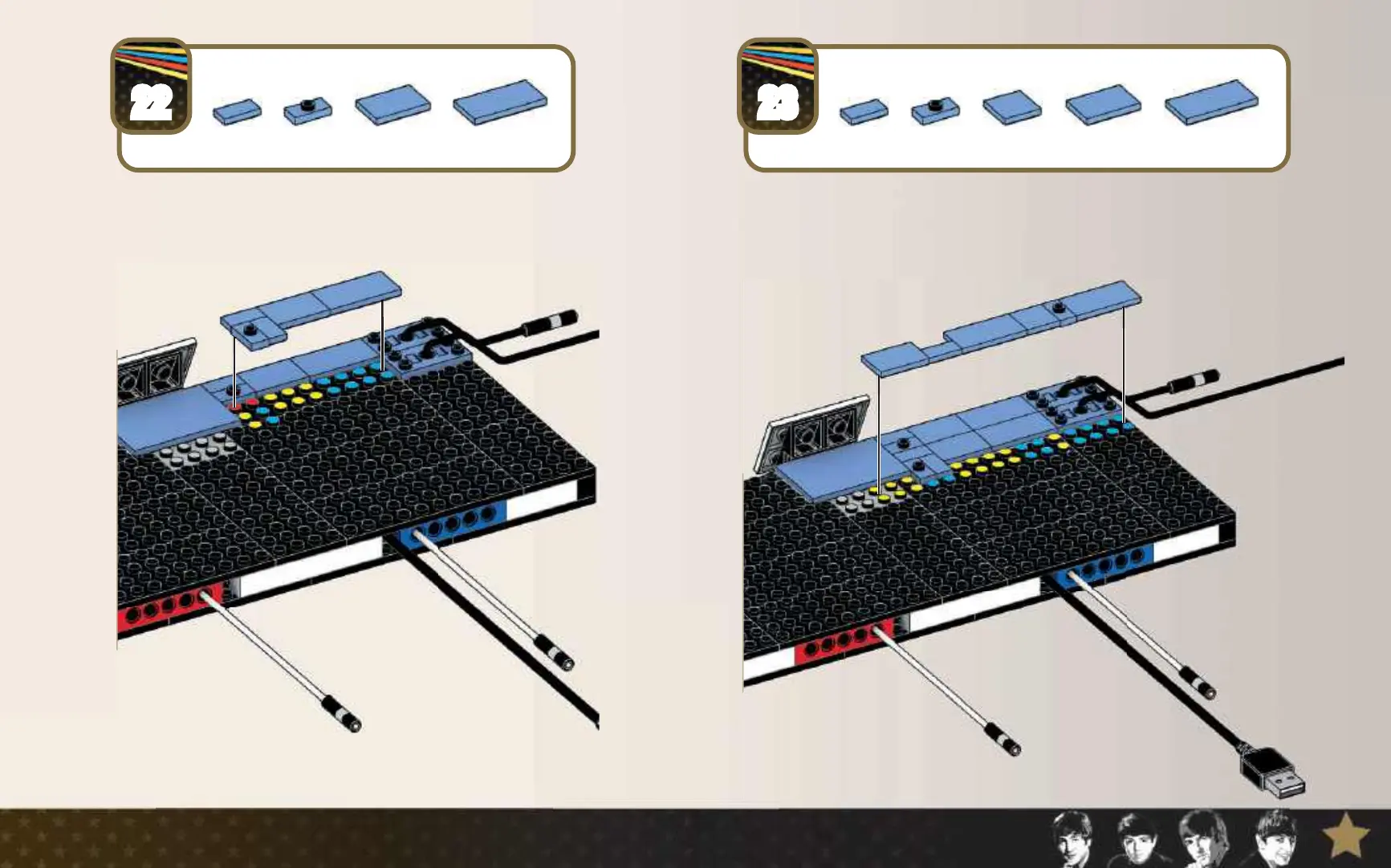 22

23