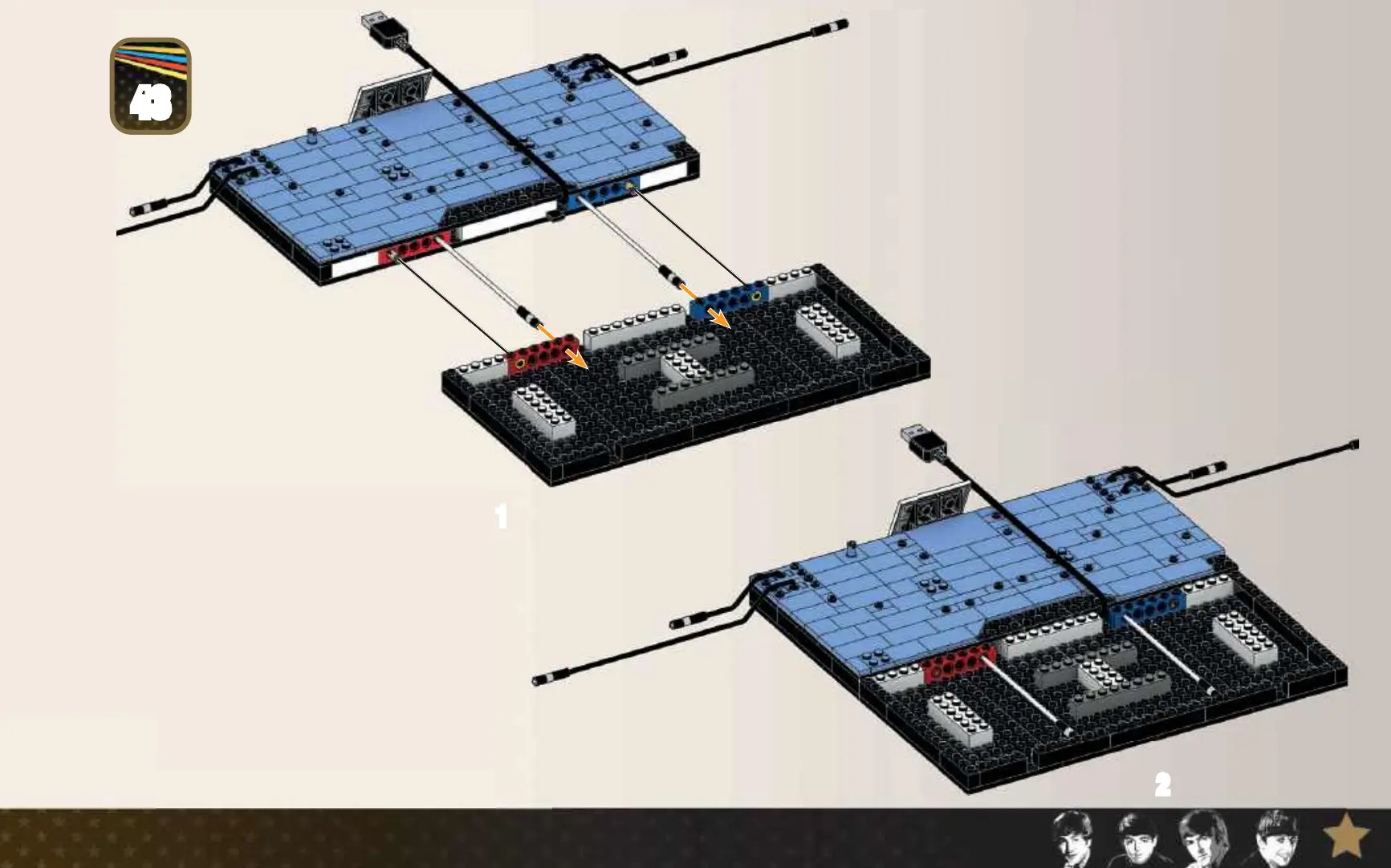 43

1

2