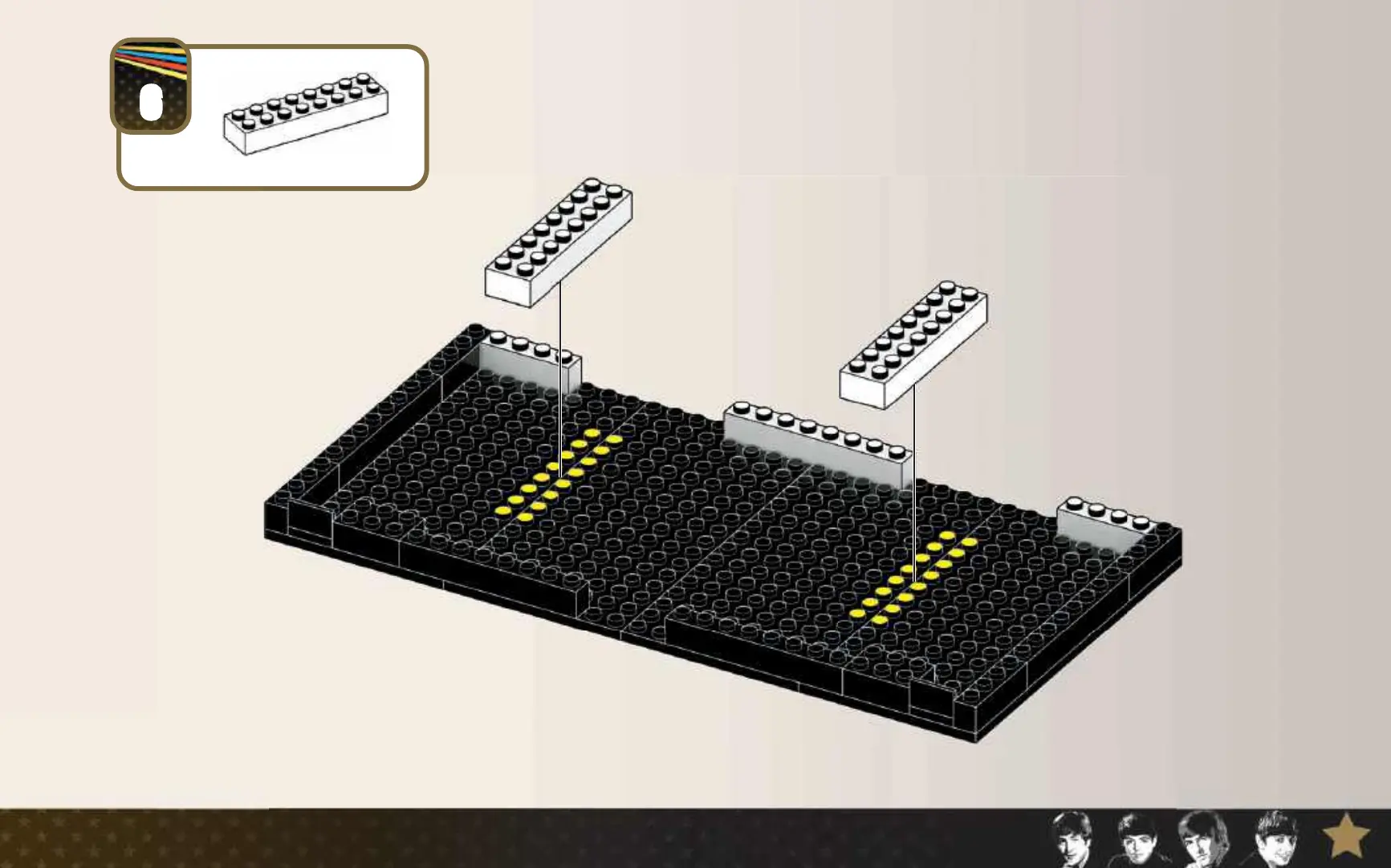 6