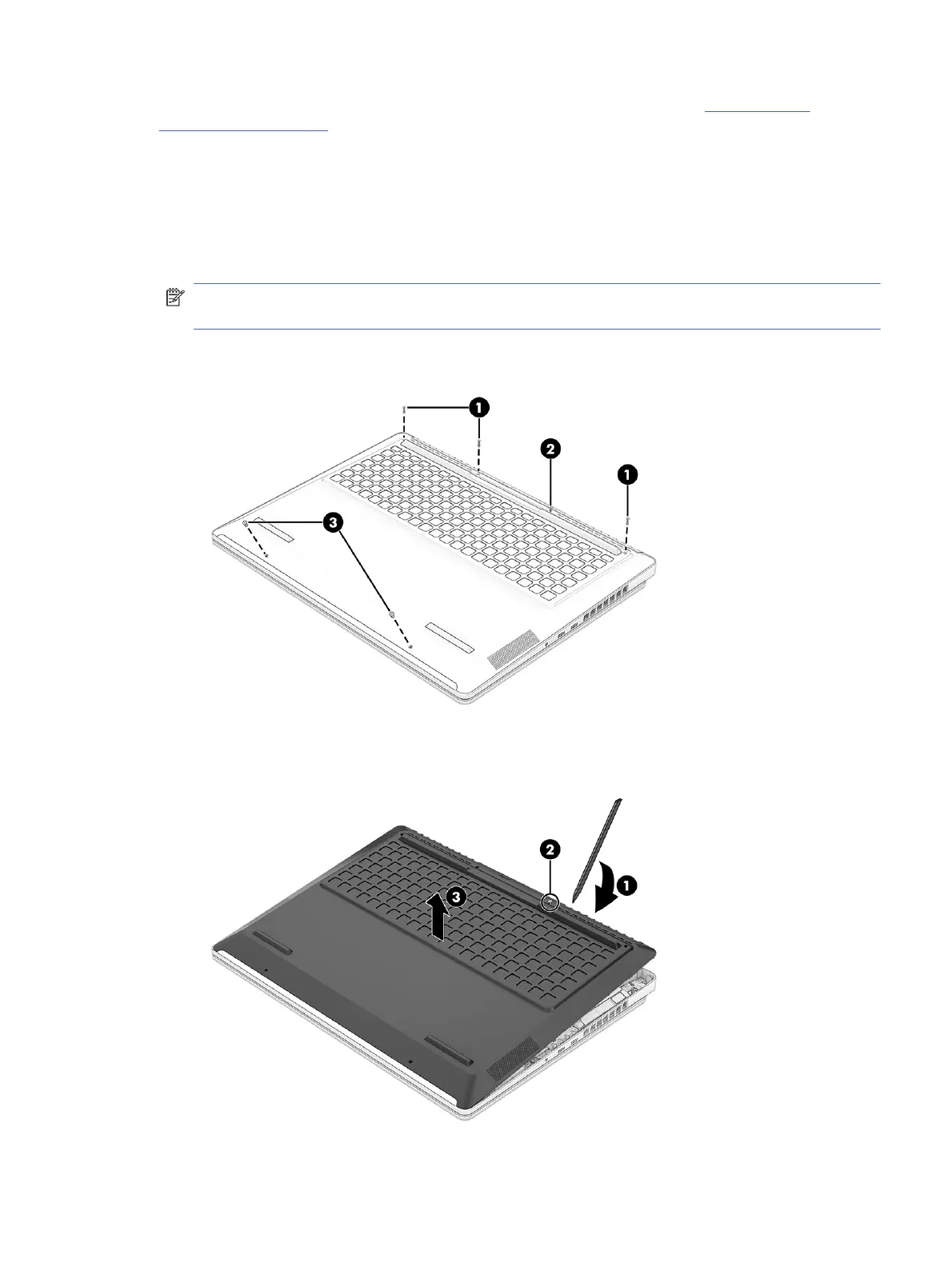 1
2
1
3

2
1
3