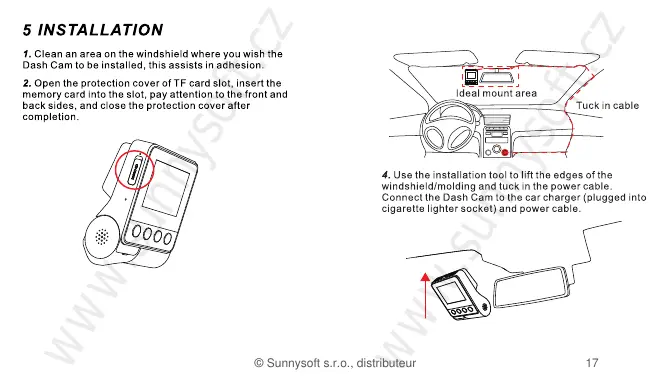 5 INSTALLATION

1. Clean an area on the windshield where you wish the Dash Cam to be installed, this assists in adhesion.

2. Open the protection cover of TF card slot, insert the memory card into the slot, pay attention to the front and back sides, and close the protection cover after completion.

Ideal mount area

Tuck in cable

4. Use the installation tool to lift the edges of the windshield/molding and tuck in the power cable. Connect the Dash Cam to the car charger (plugged into cigarette lighter socket) and power cable.

www.sunnysoft.cz

www.sunnysoft.cz

© Sunnysoft s.r.o., distributeur

17