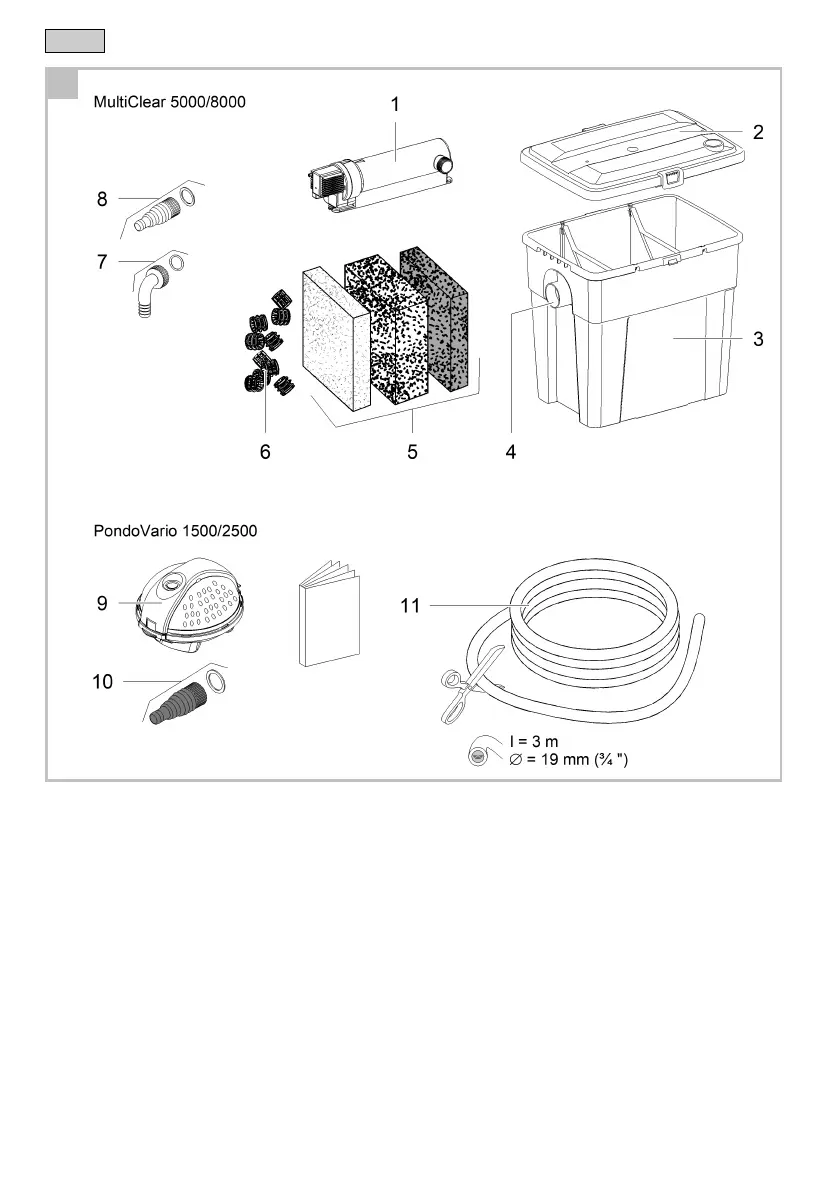 MultiClear 5000/8000

1

2

8

7

3

6

5

4

PondoVario 1500/2500

9

11

10

l = 3 m
∅ = 19 mm (¾ ")