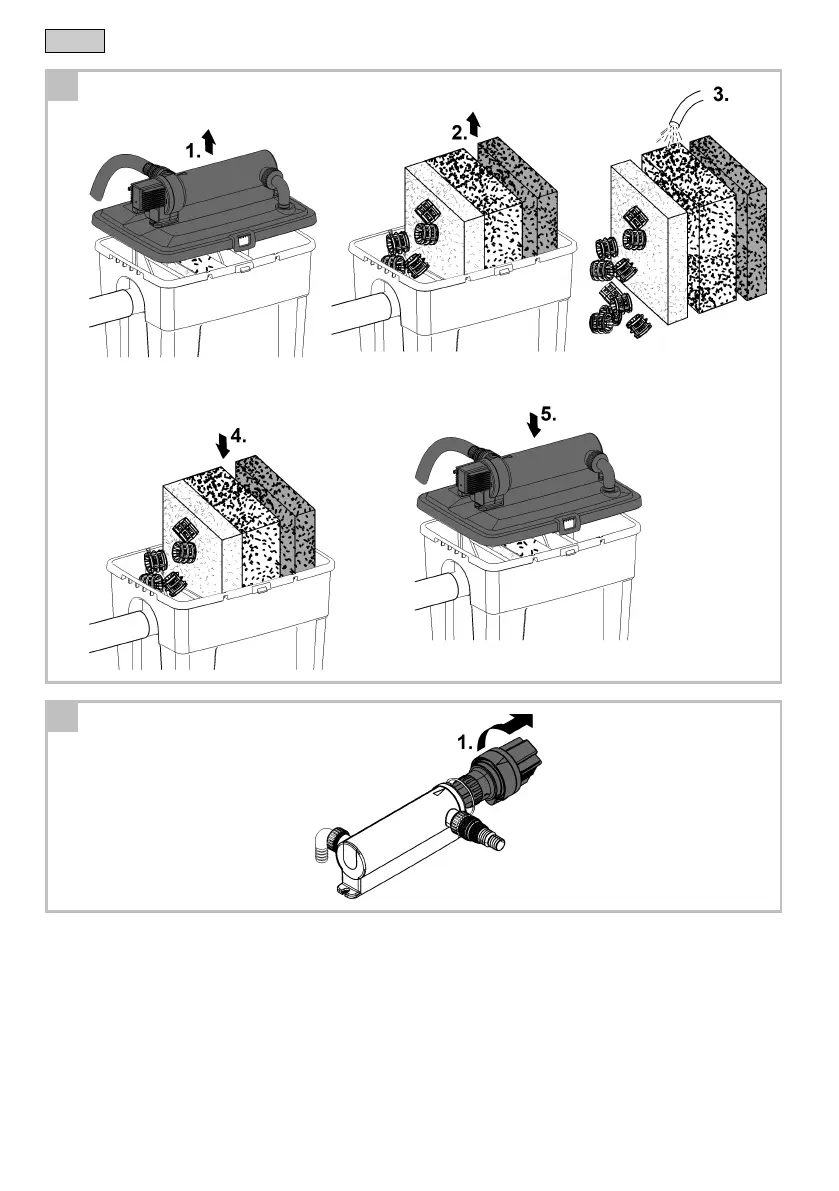 1.

2.

3.

4.

5.

1.