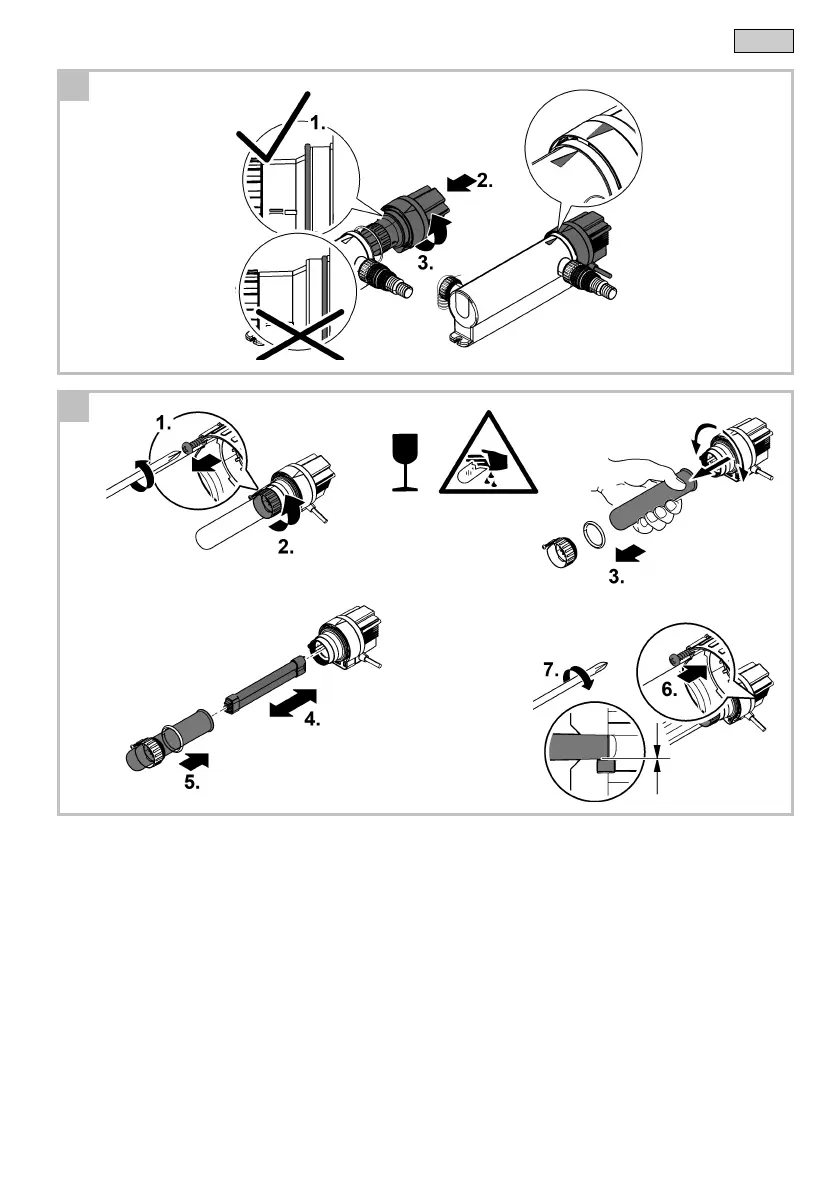 1.
2.
3.

1.
2.
3.
4.
5.
6.
7.