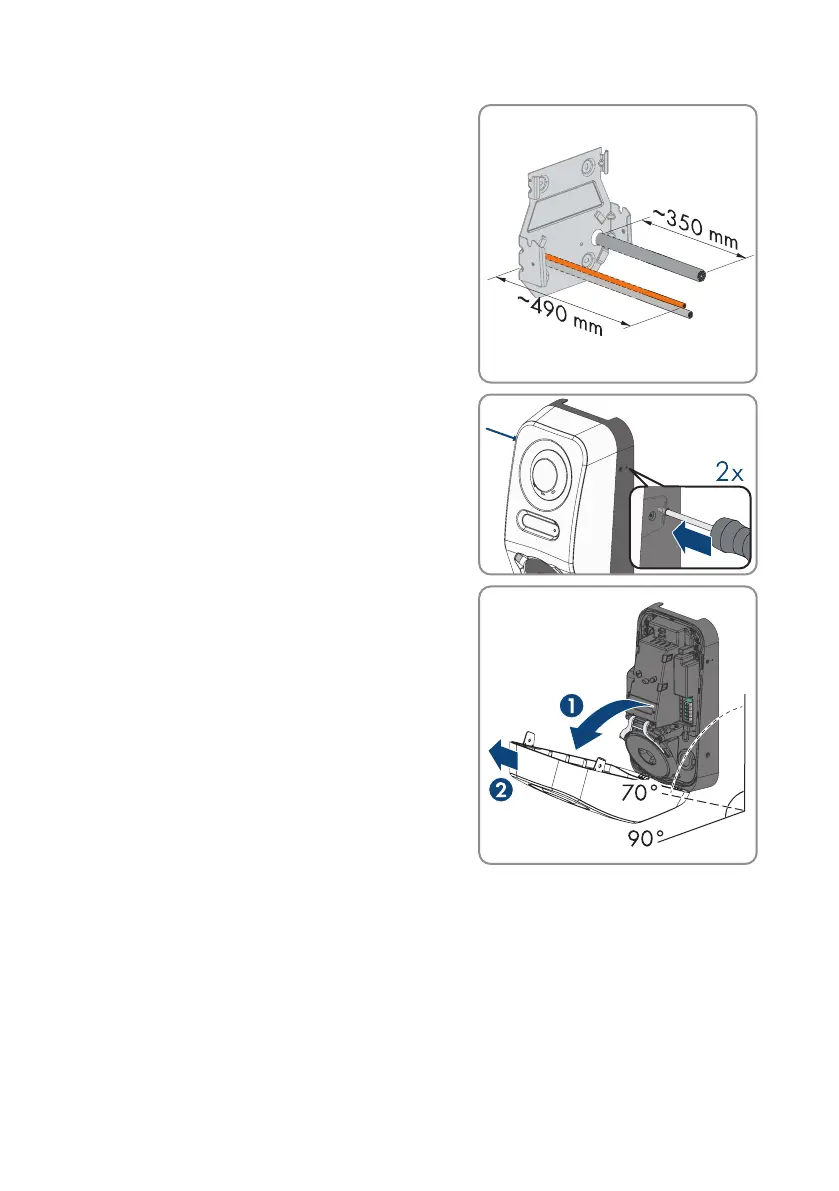 ~350 mm

~490 mm

2x

1

2

70°

90°