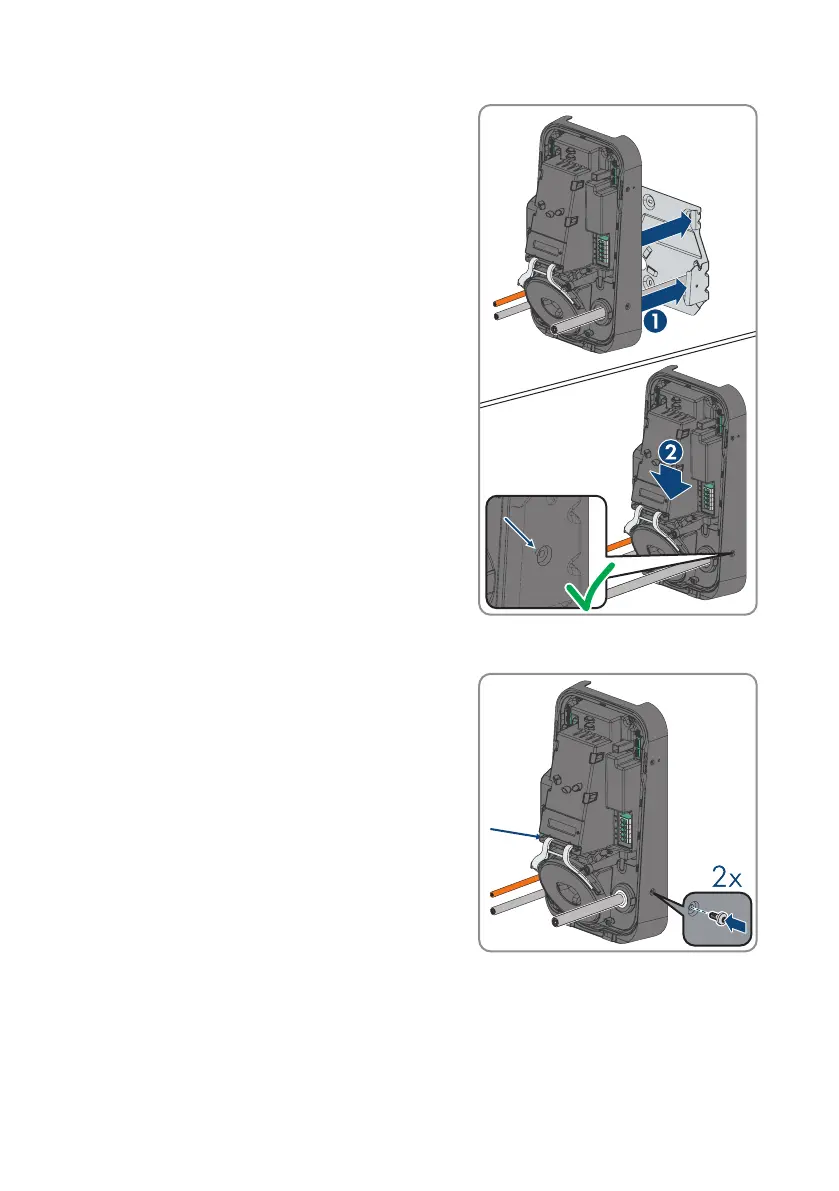 1

2

2x