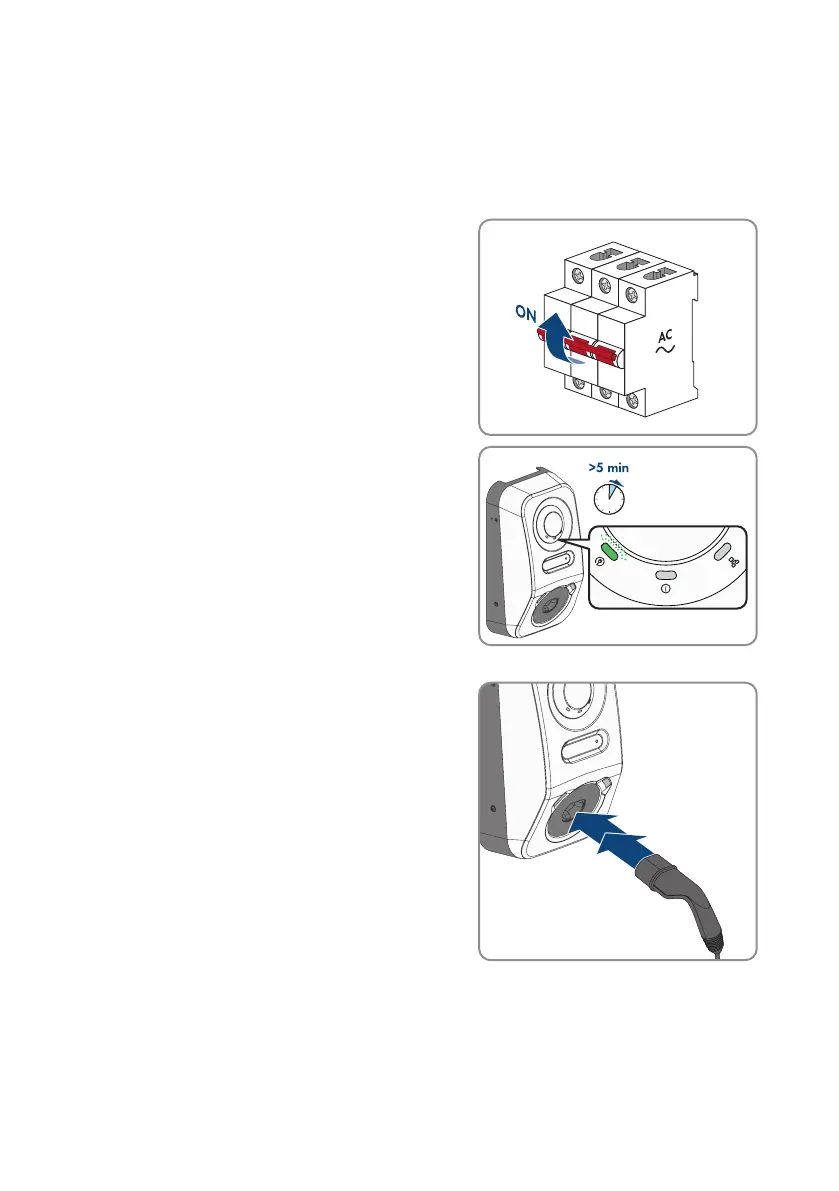 ON

AC

>5 min