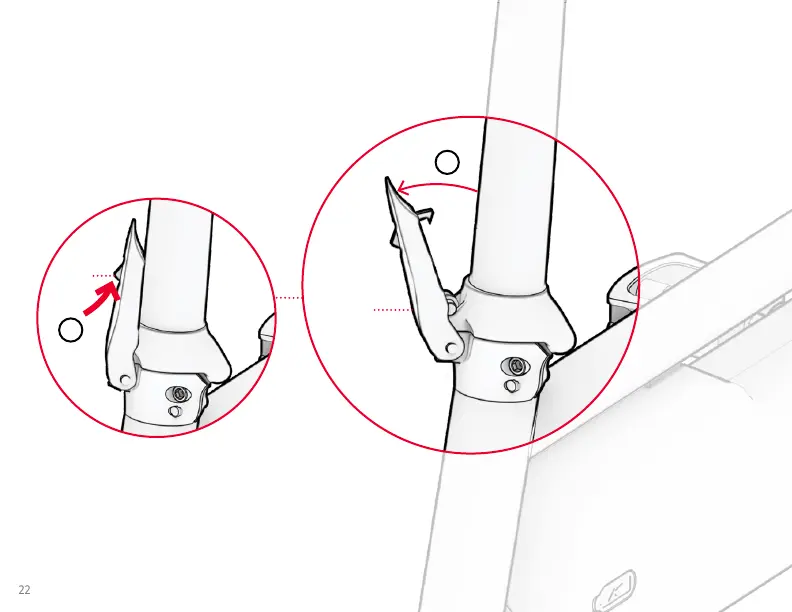 22