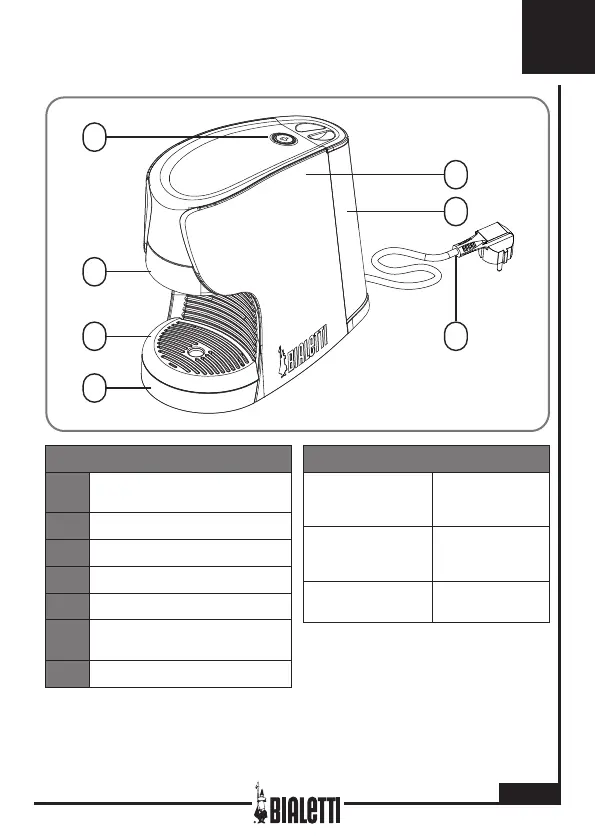 BIALETTI

BIALETTI