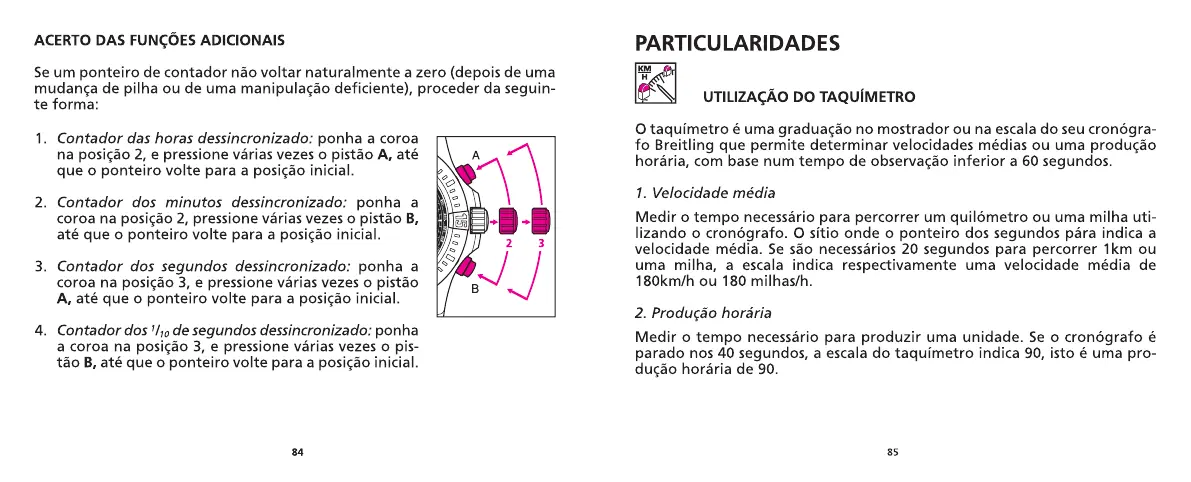 ACERTO DAS FUNÇÕES ADICIONAIS

Se um ponteiro de contador não voltar naturalmente a zero (depois de uma mudança de pilha ou de uma manipulação deficiente), proceder da seguinte forma:

1. Contador das horas dessincronizado: ponha a coroa na posição 2, e pressione várias vezes o pistão A, até que o ponteiro volte para a posição inicial.

2. Contador dos minutos dessincronizado: ponha a coroa na posição 2, pressione várias vezes o pistão B, até que o ponteiro volte para a posição inicial.

3. Contador dos segundos dessincronizado: ponha a coroa na posição 3, e pressione várias vezes o pistão A, até que o ponteiro volte para a posição inicial.

4. Contador dos $^1/_{10}$ de segundos dessincronizado: ponha a coroa na posição 3, e pressione várias vezes o pistão B, até que o ponteiro volte para a posição inicial.

A
2
3
B

84

PARTICULARIDADES

KM
H

UTILIZAÇÃO DO TAQUÍMETRO

O taquímetro é uma graduação no mostrador ou na escala do seu cronógrafo Breitling que permite determinar velocidades médias ou uma produção horária, com base num tempo de observação inferior a 60 segundos.

1. Velocidade média

Medir o tempo necessário para percorrer um quilómetro ou uma milha utilizando o cronógrafo. O sítio onde o ponteiro dos segundos pára indica a velocidade média. Se são necessários 20 segundos para percorrer 1km ou uma milha, a escala indica respectivamente uma velocidade média de 180km/h ou 180 milhas/h.

2. Produção horária

Medir o tempo necessário para produzir uma unidade. Se o cronógrafo é parado nos 40 segundos, a escala do taquímetro indica 90, isto é uma produção horária de 90.

85