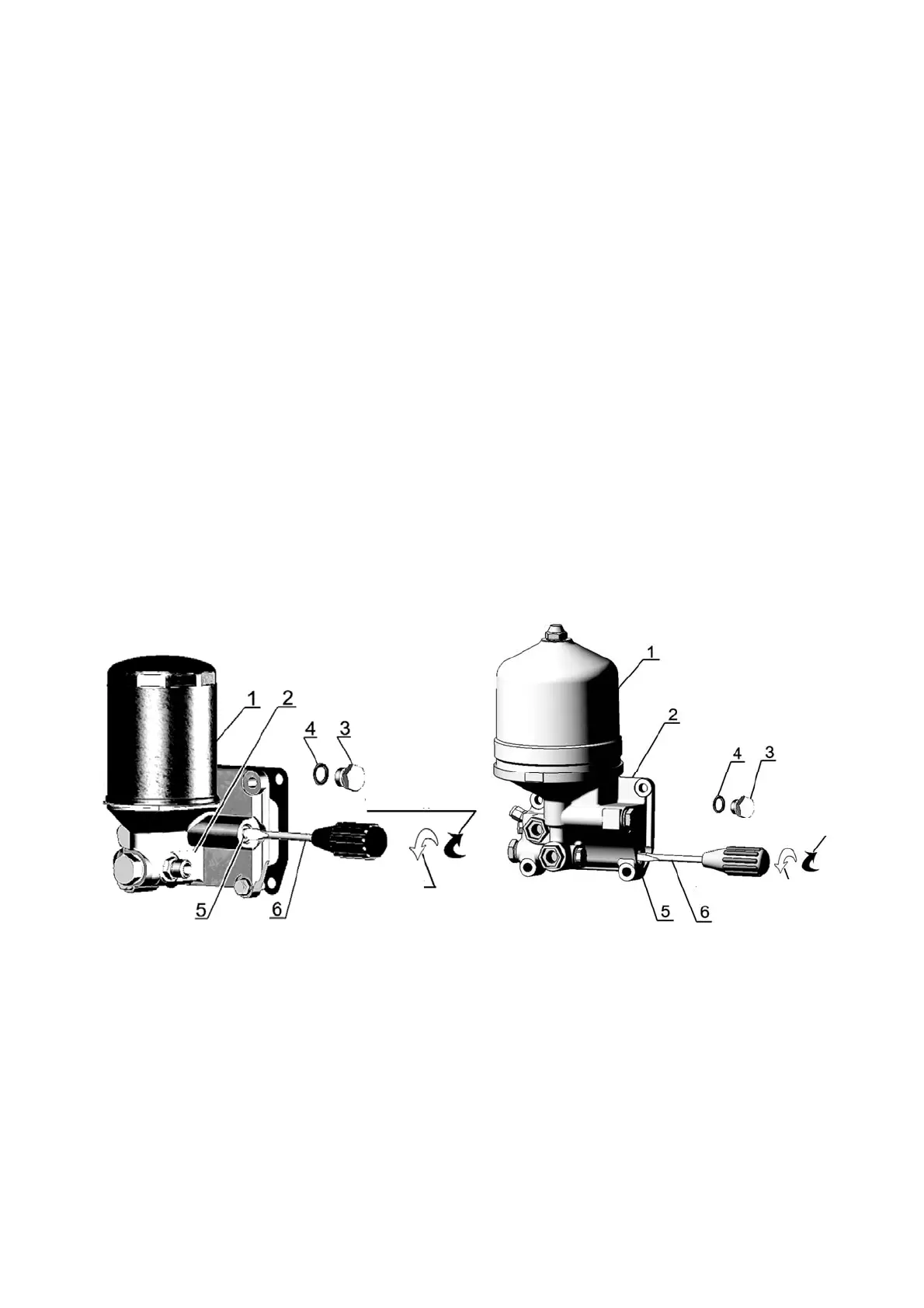 1
2
4
3
5
6
1
2
4
3
5
6