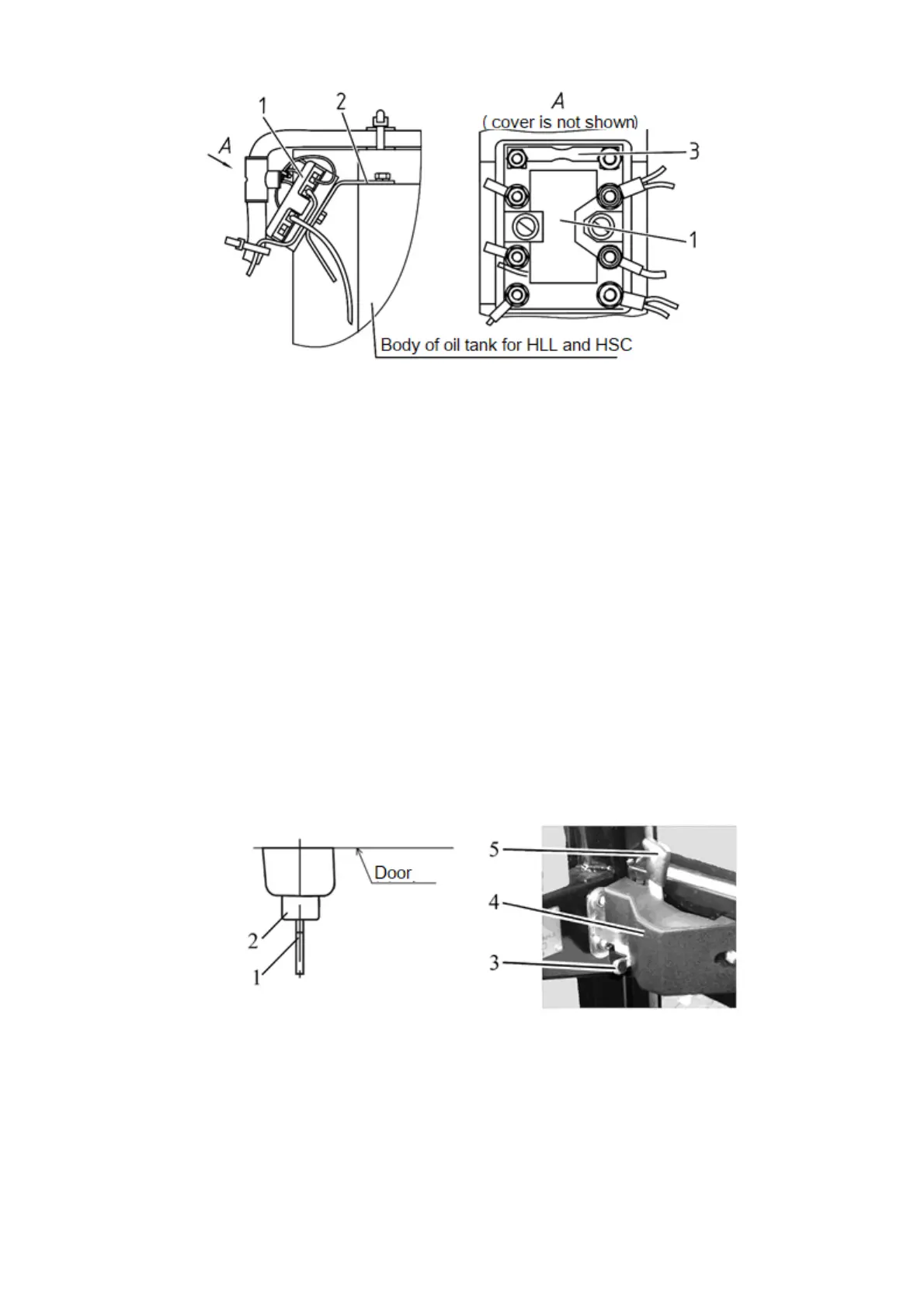 1 2 A

A
( cover is not shown)

3

1

Body of oil tank for HLL and HSC

Door

2

1

5

4

3