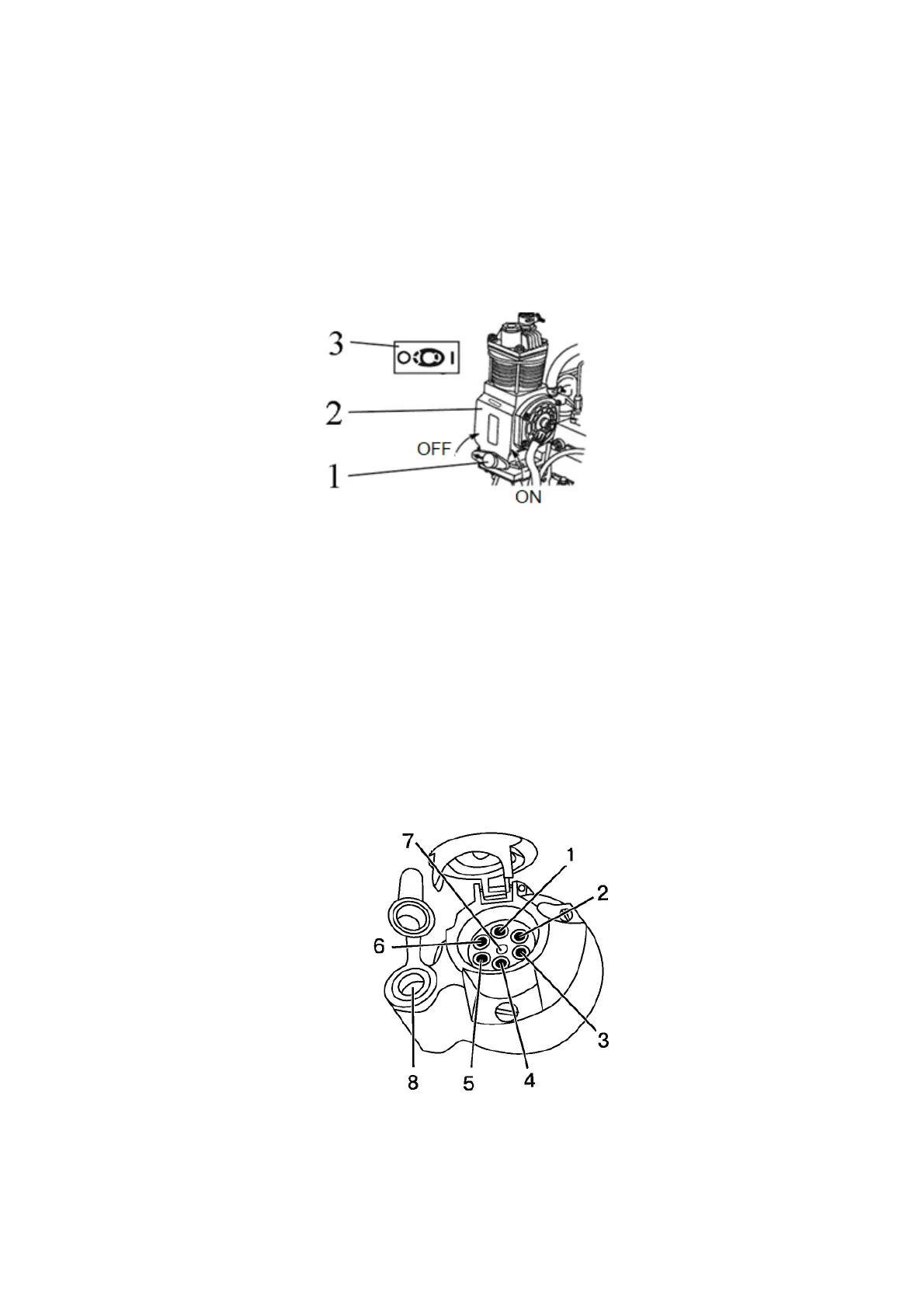 3
2
OFF
1
ON

7
1
2
6
3
8
5
4