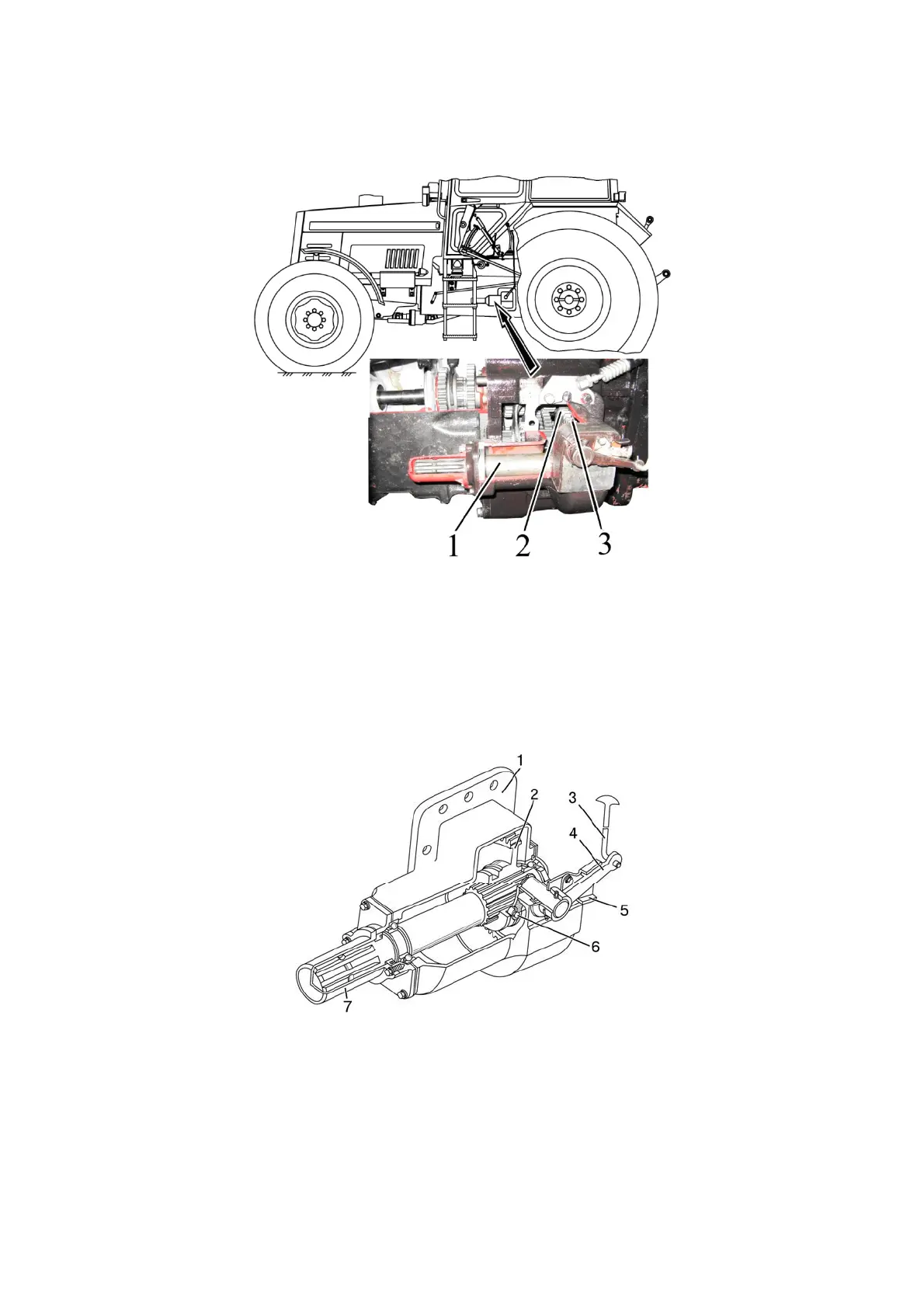 1 2 3

1
2
3
4
5
6
7