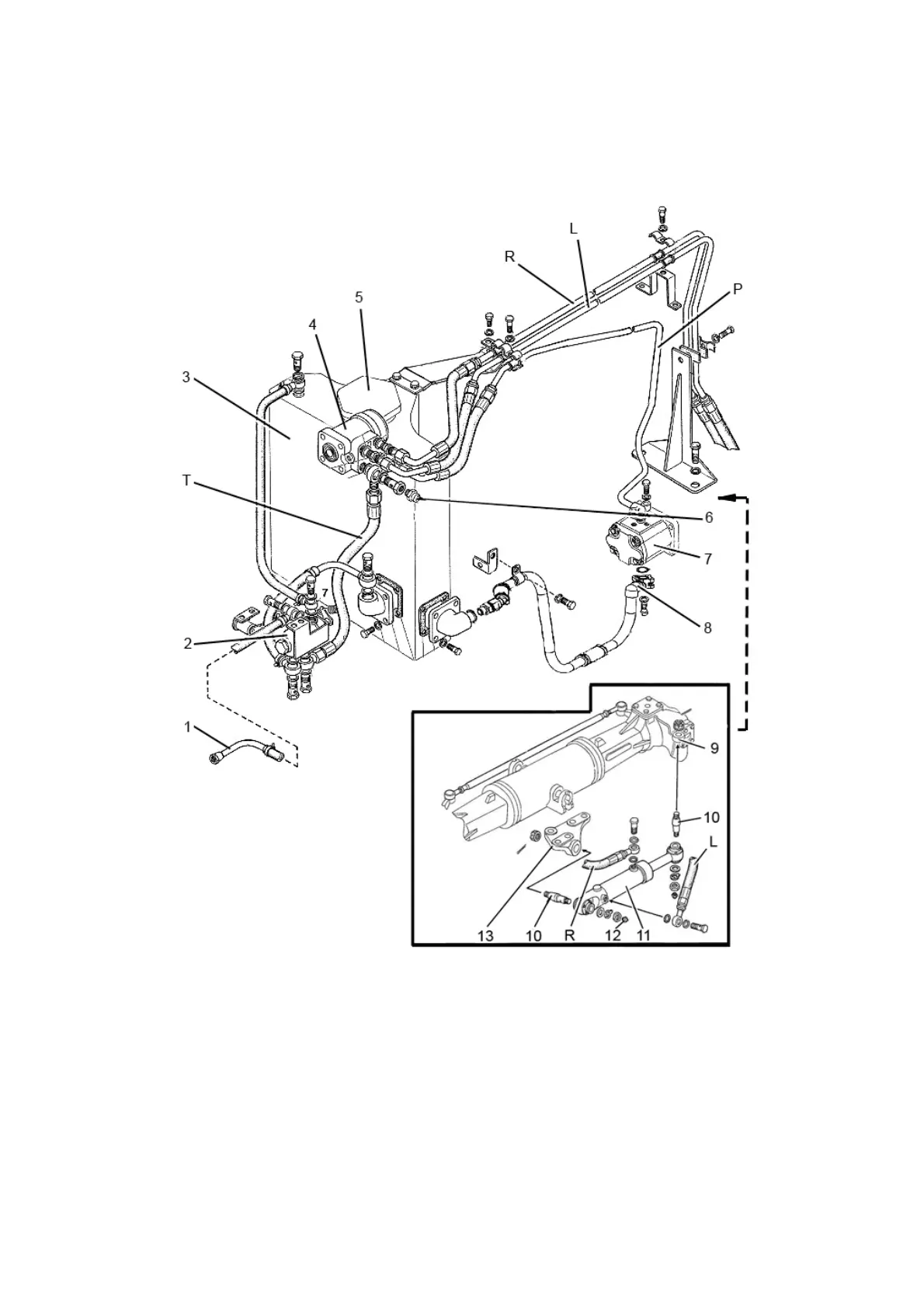 L
R
P
5
4
3
T
6
7
7
8
2
1
9
10
L
13
10
R
12
11