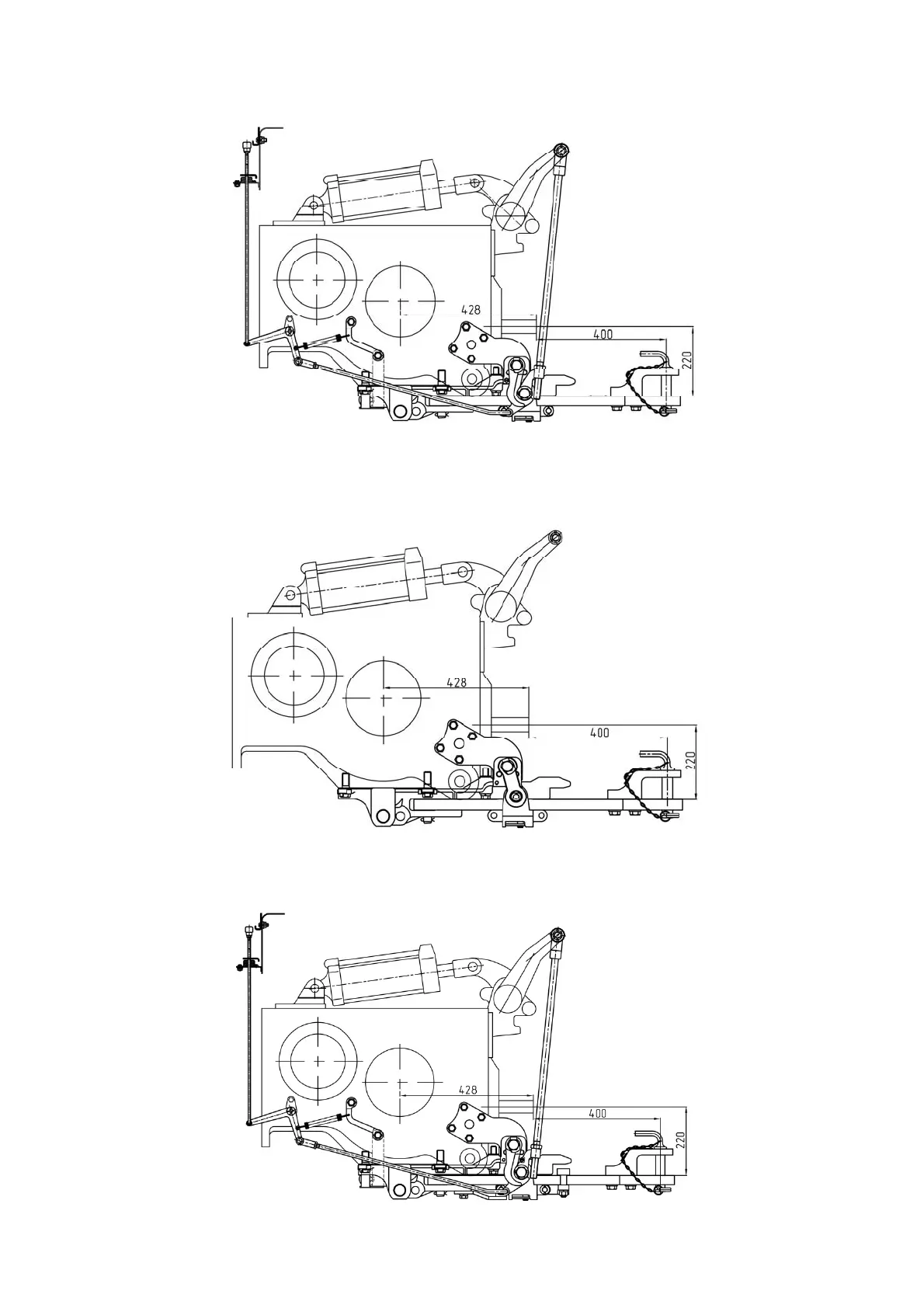 428
400
220

428
400
220

428
400
220