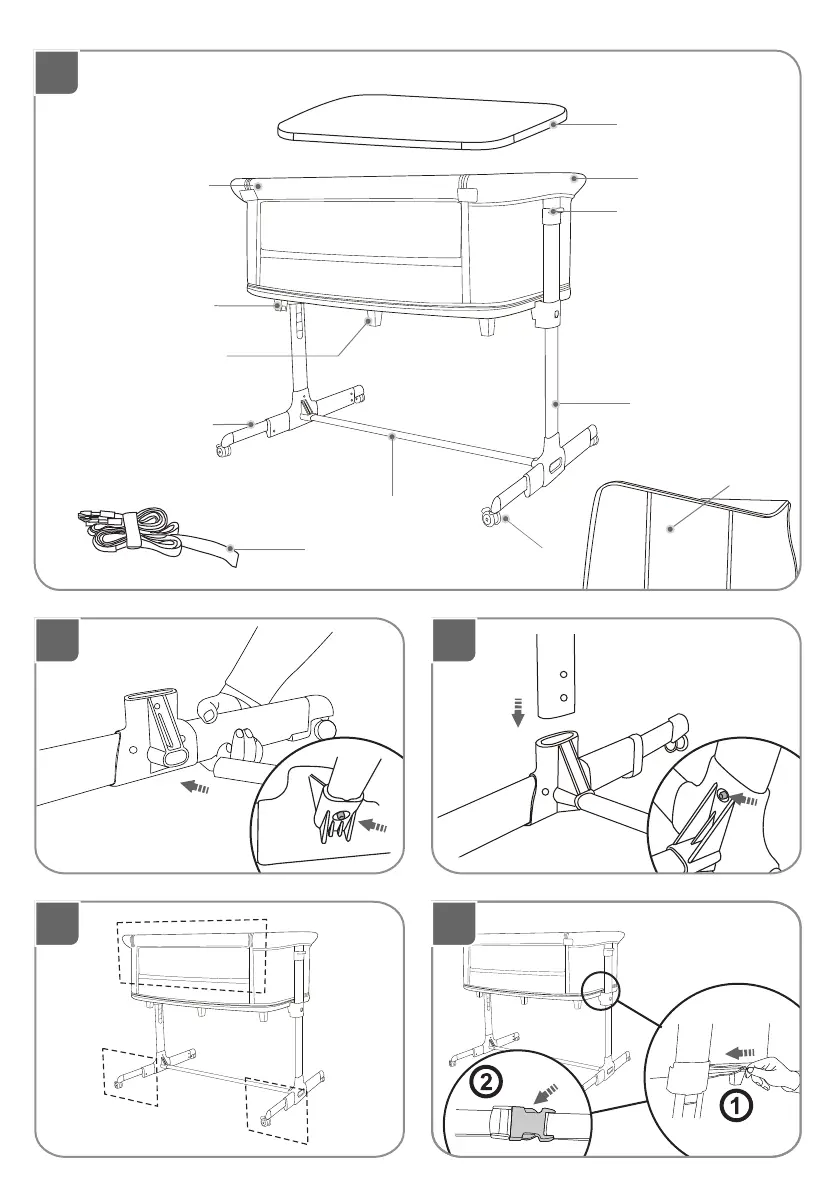 2

1