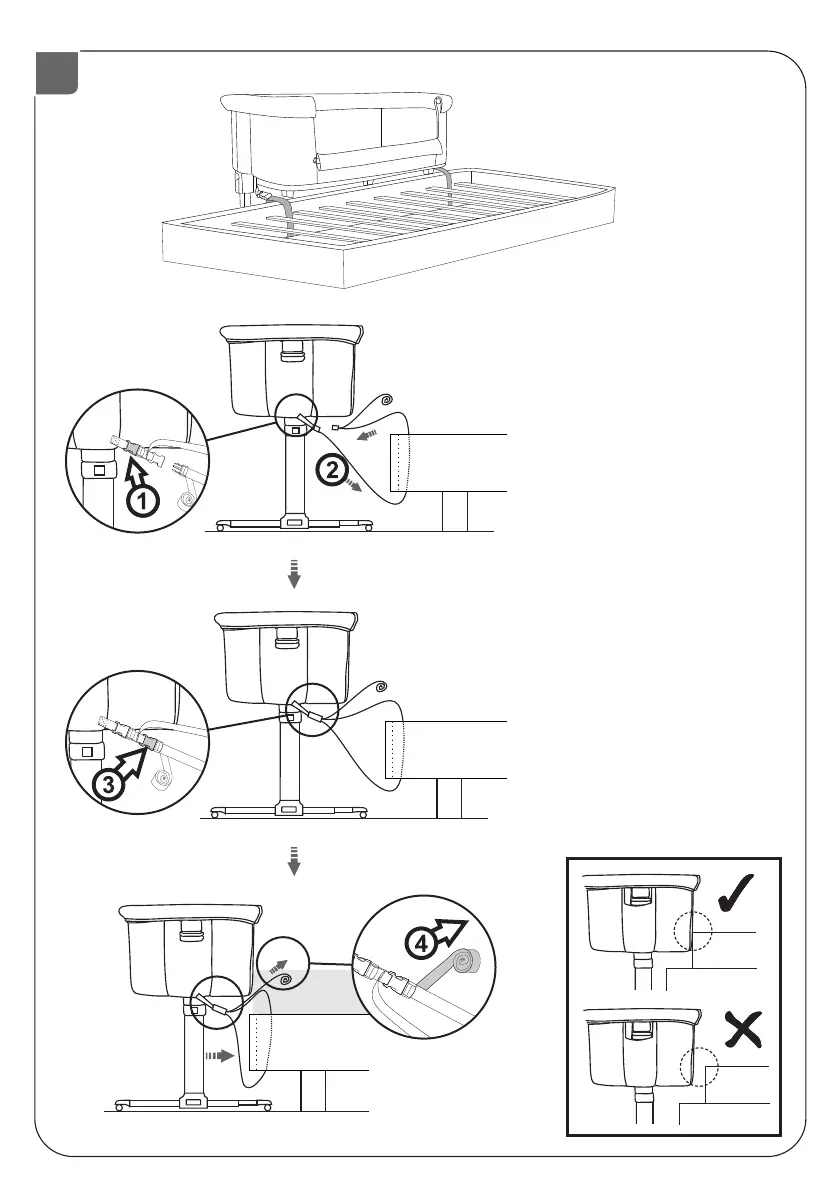 1
2
3
4