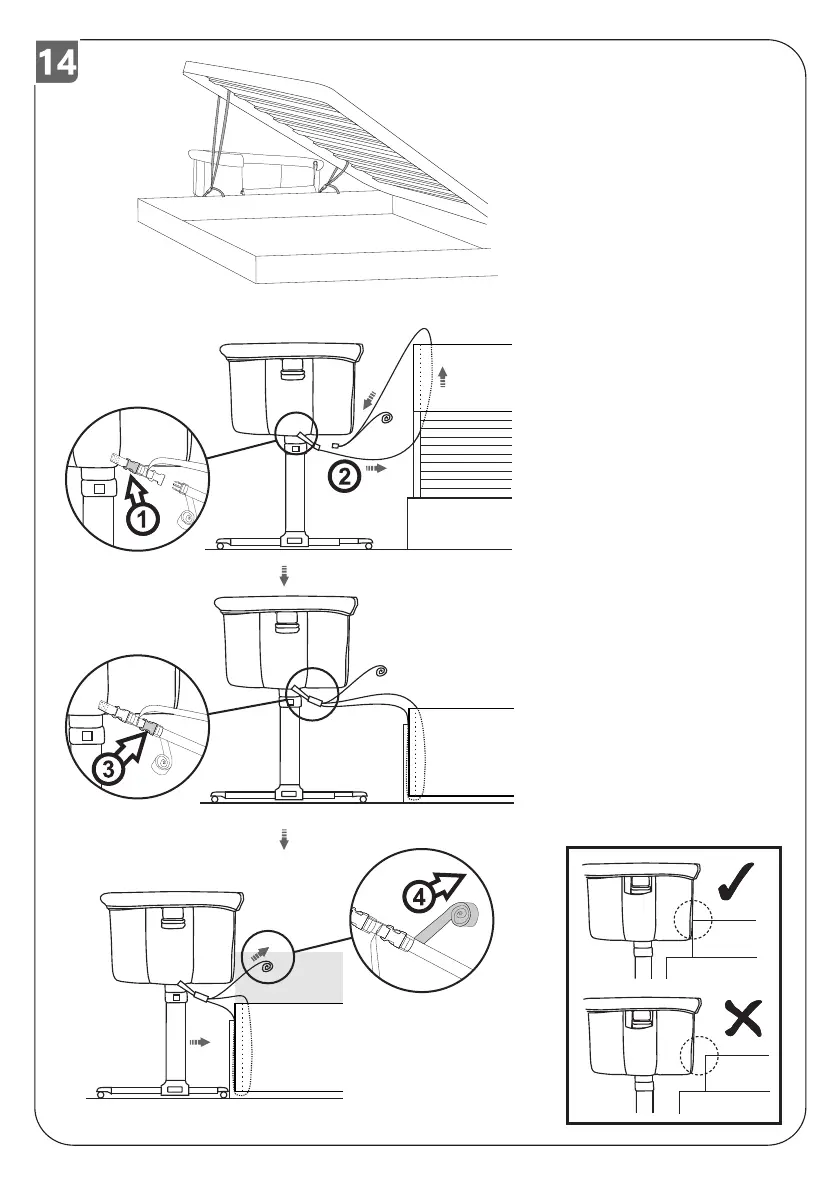 14

1

2

3

4