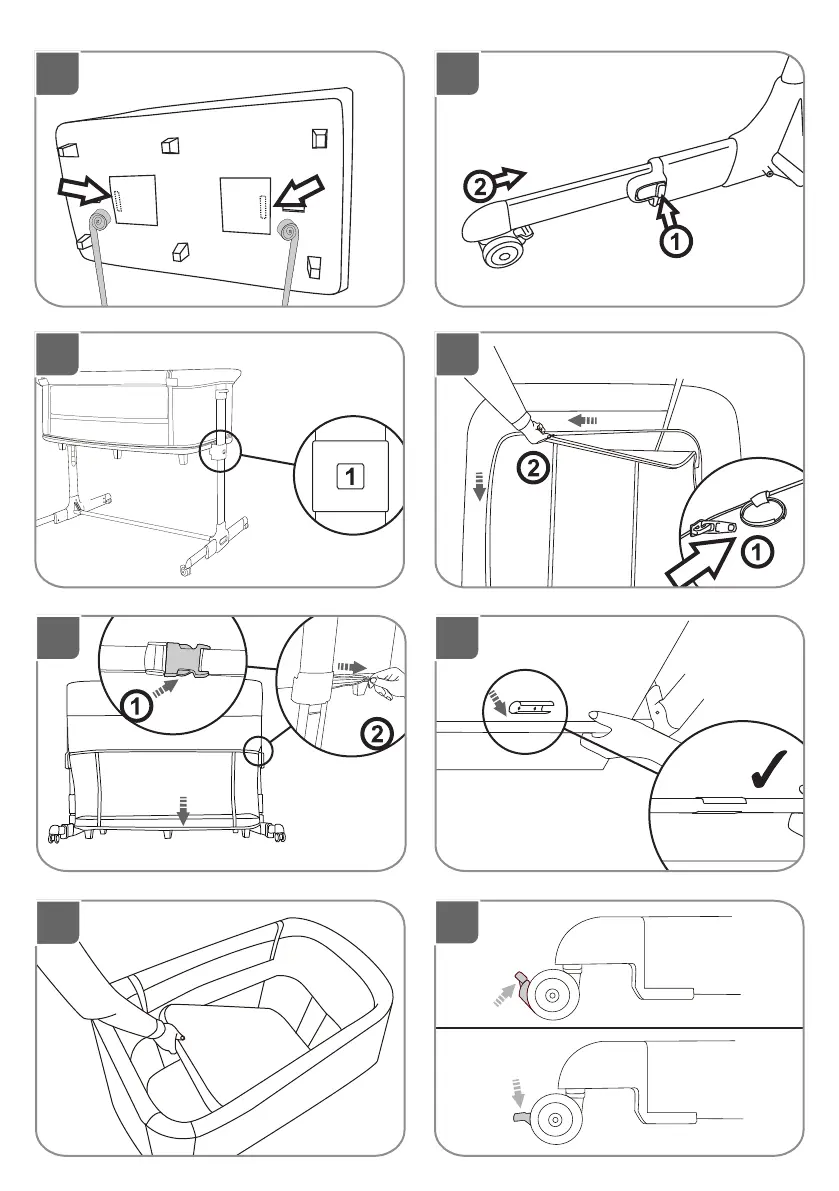 2
1
1
2
1
1
2