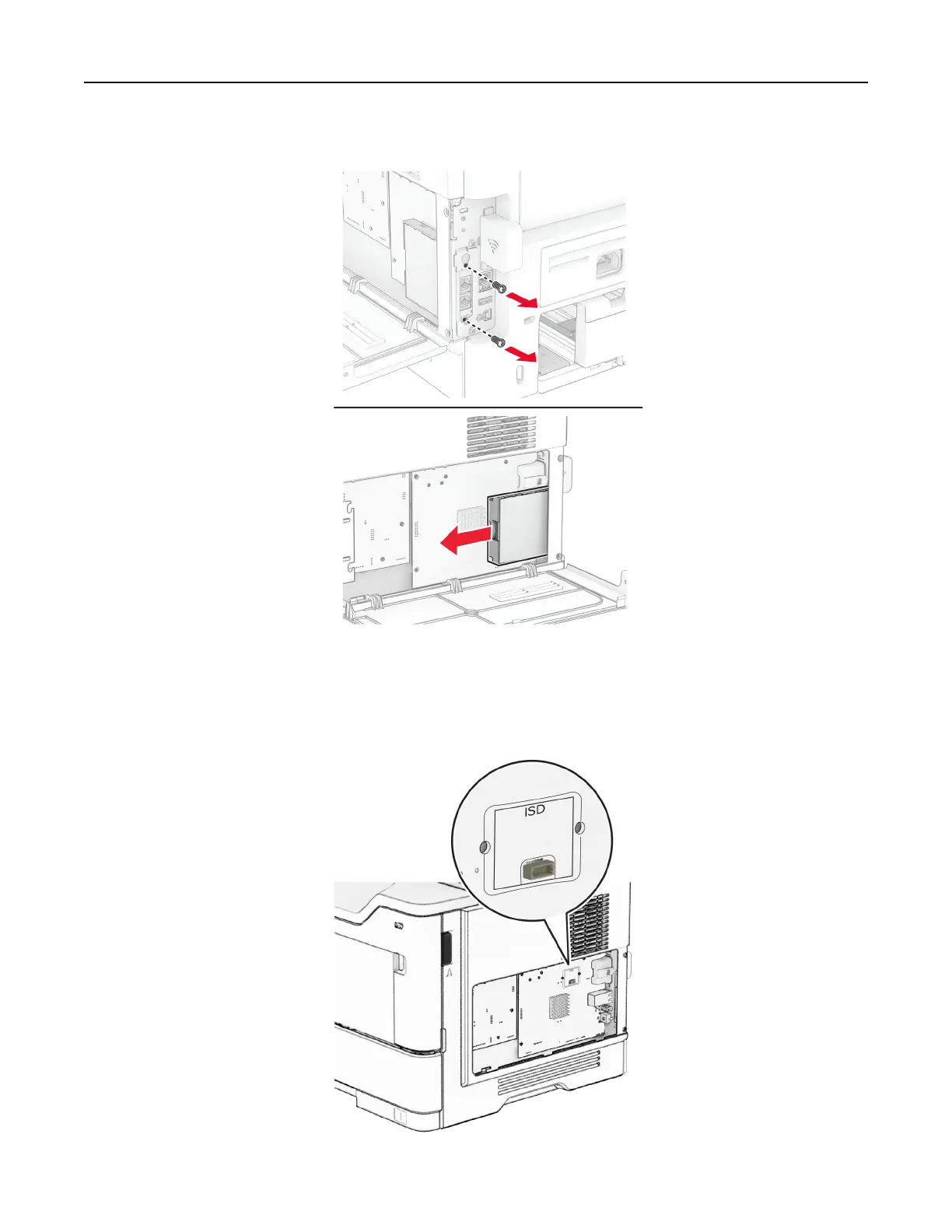 ISD