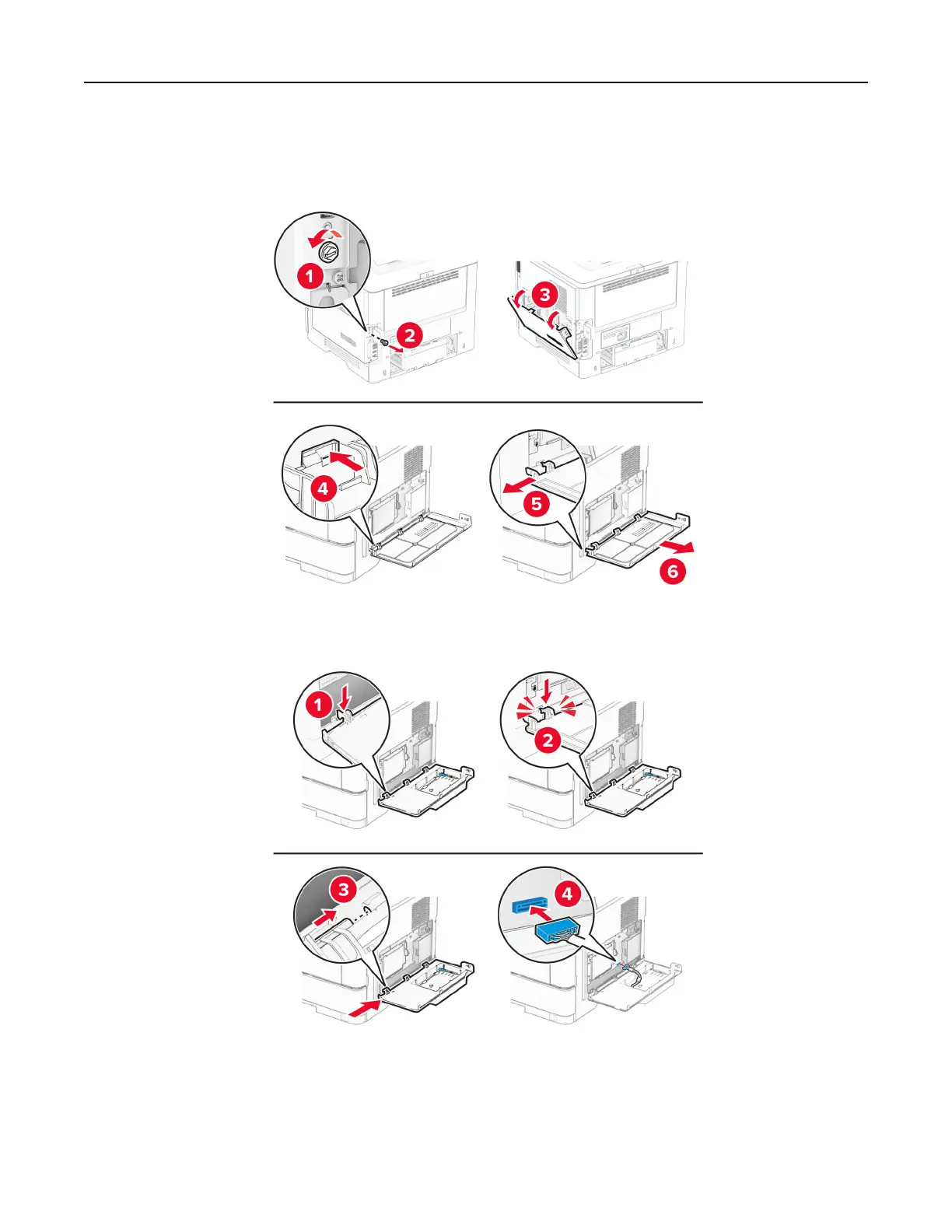 1

2

3

4

5

6

1

2

3

4