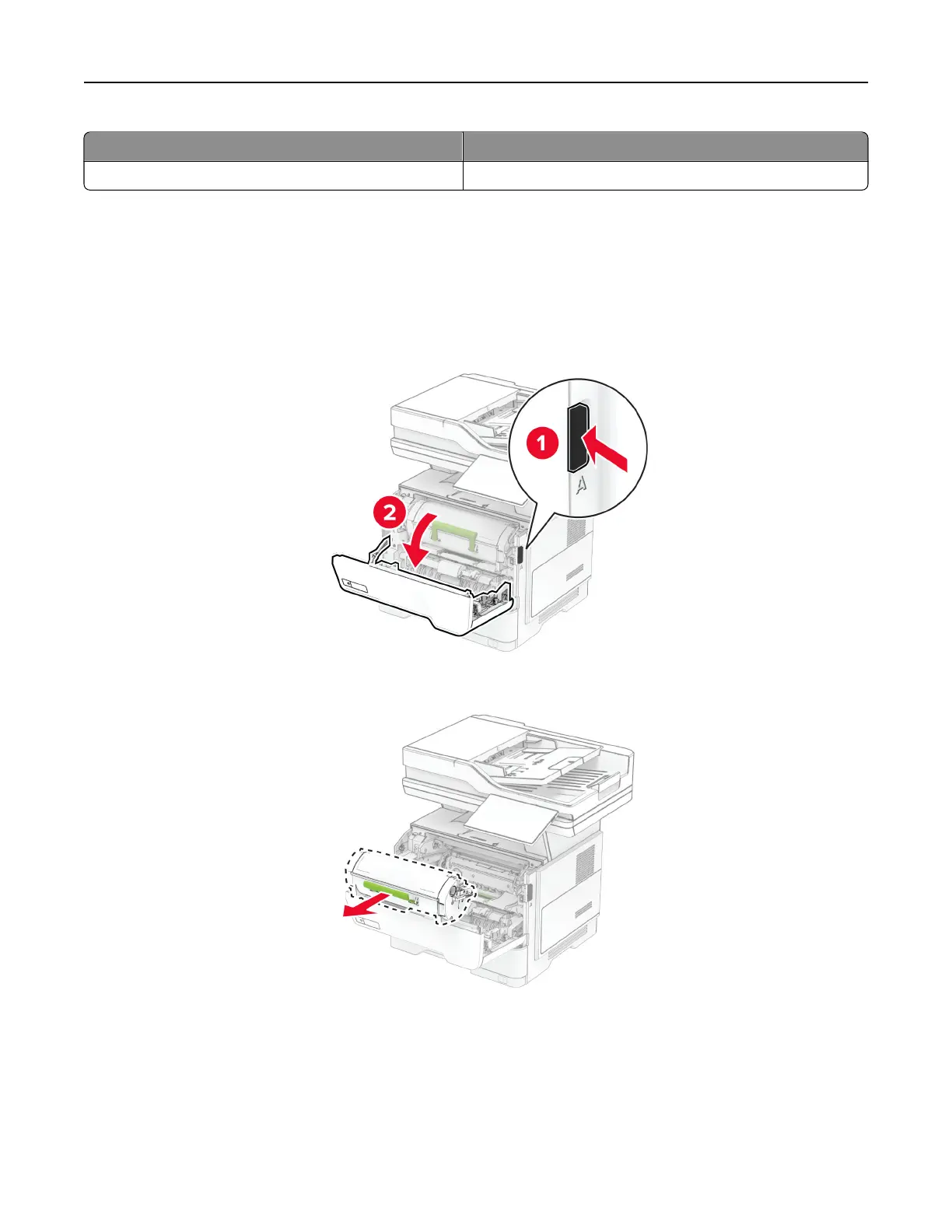 1

2