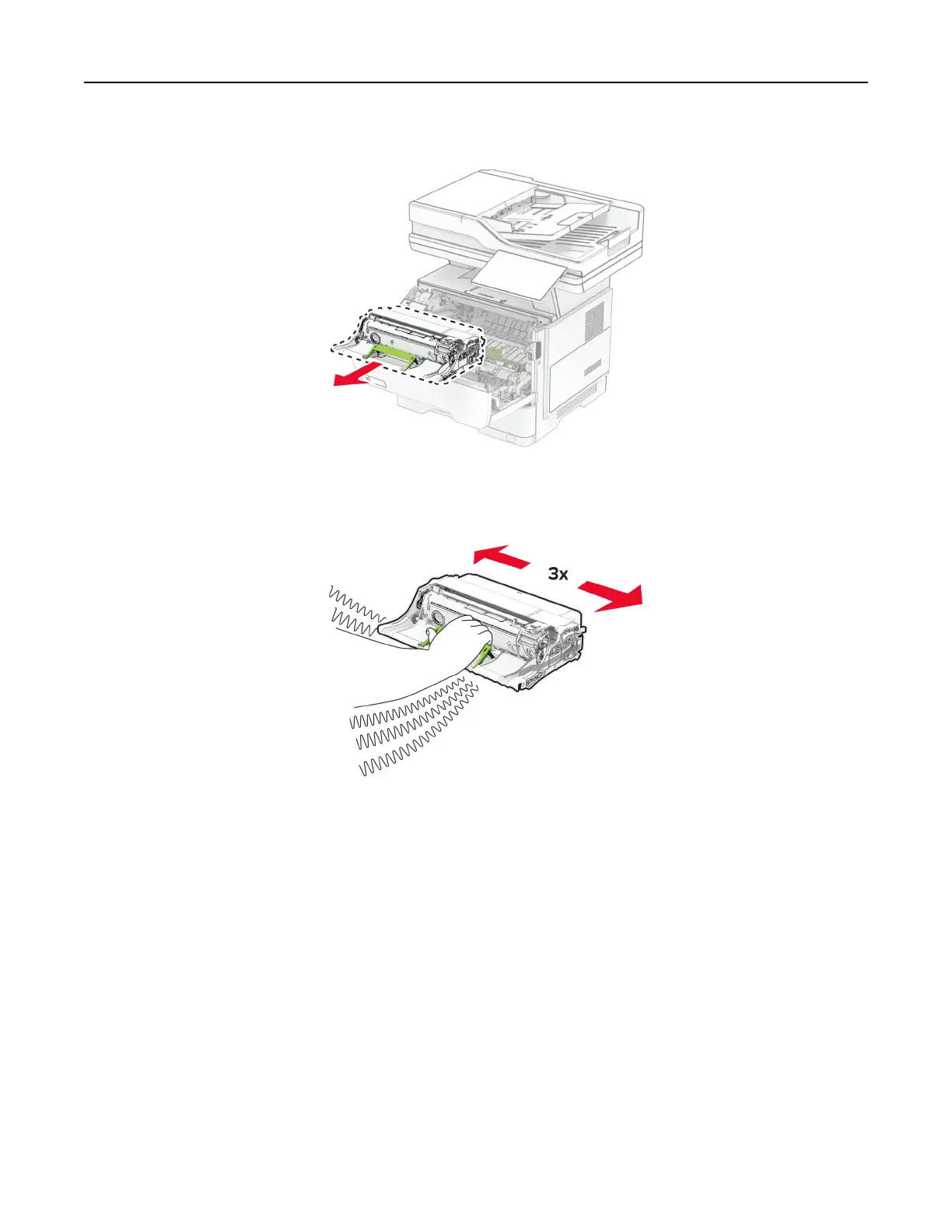 3x